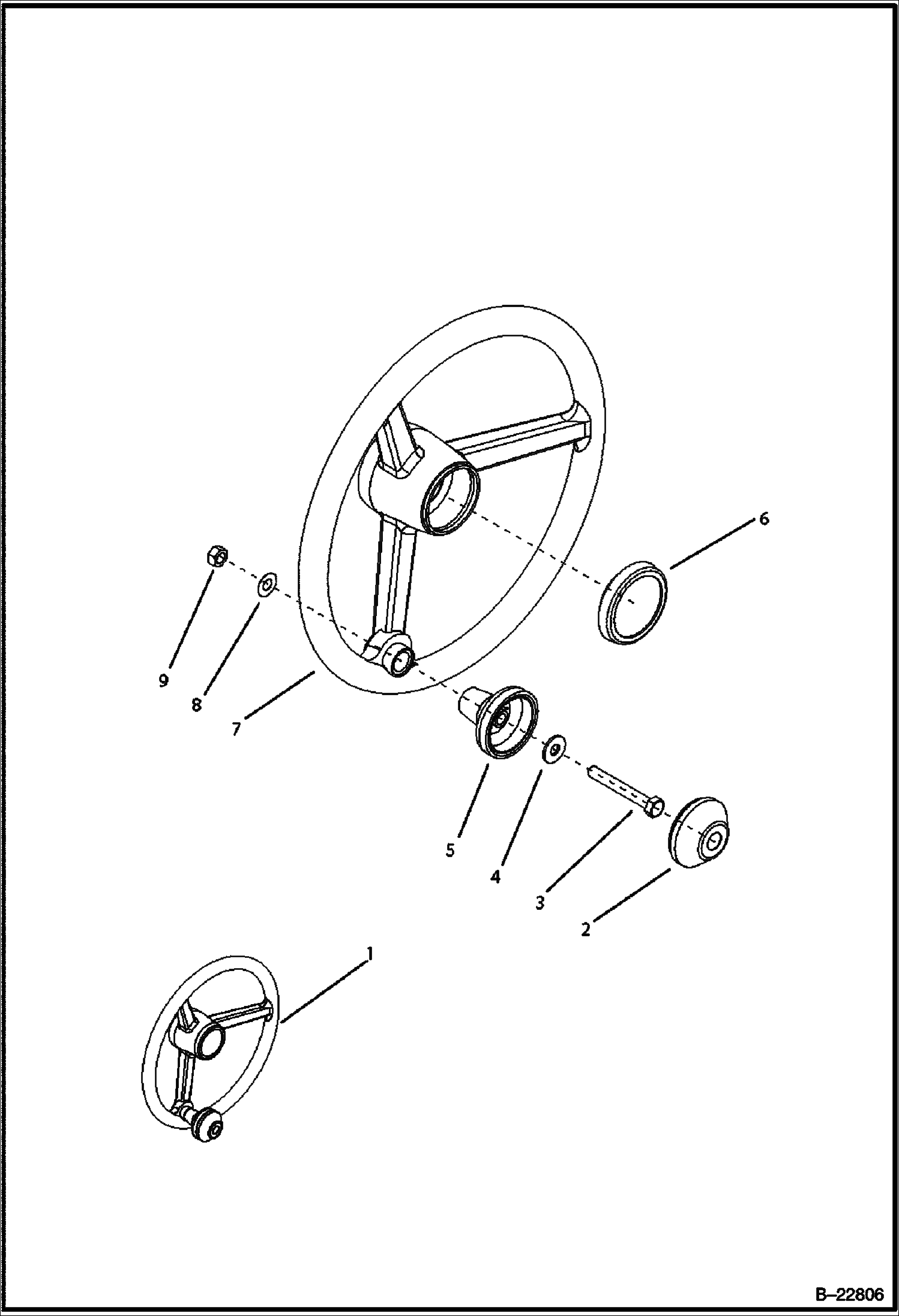 6

9

8

7

5

4

3

2

1

B–22806