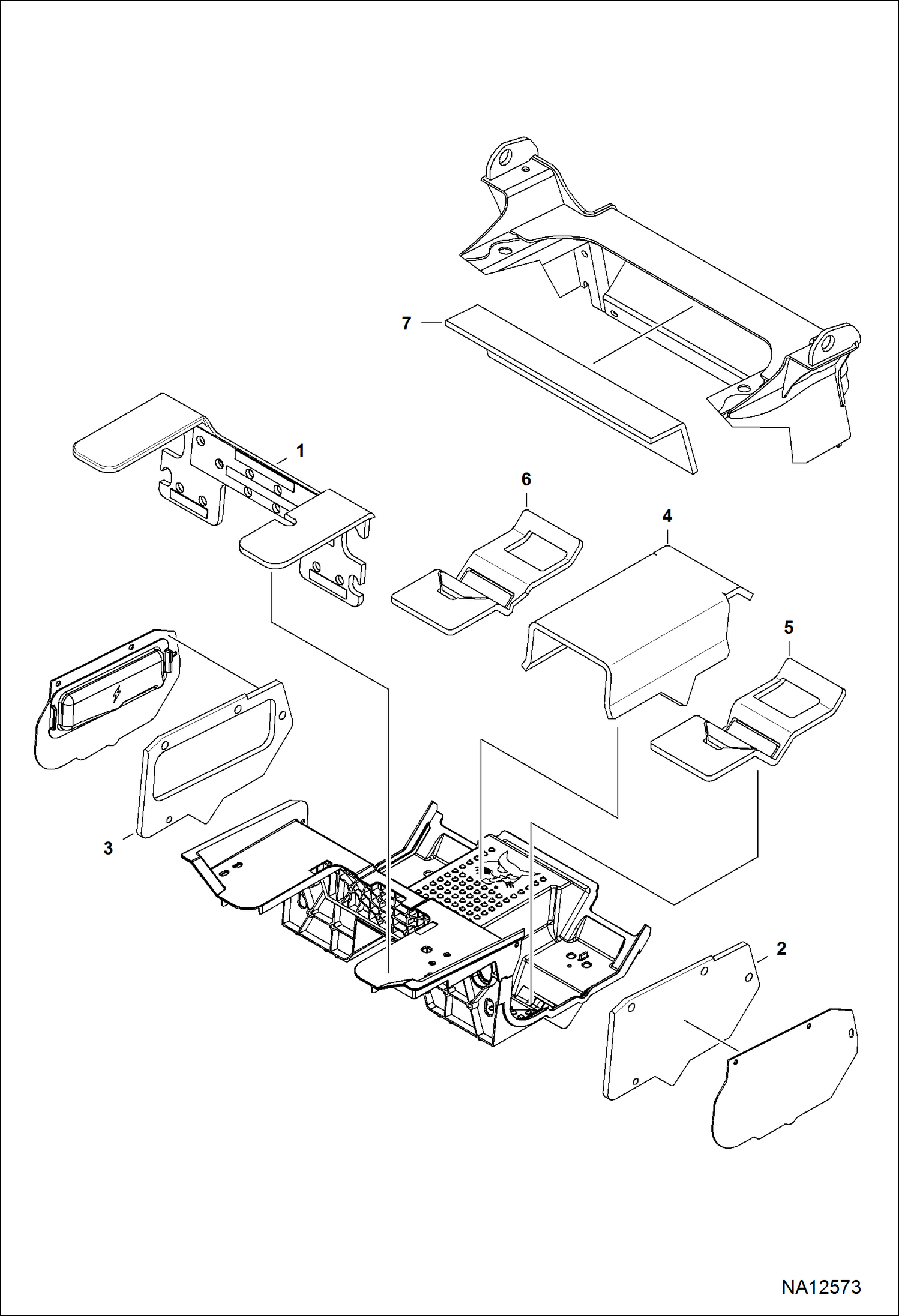 7
1
6
4
5
3
2
NA12573