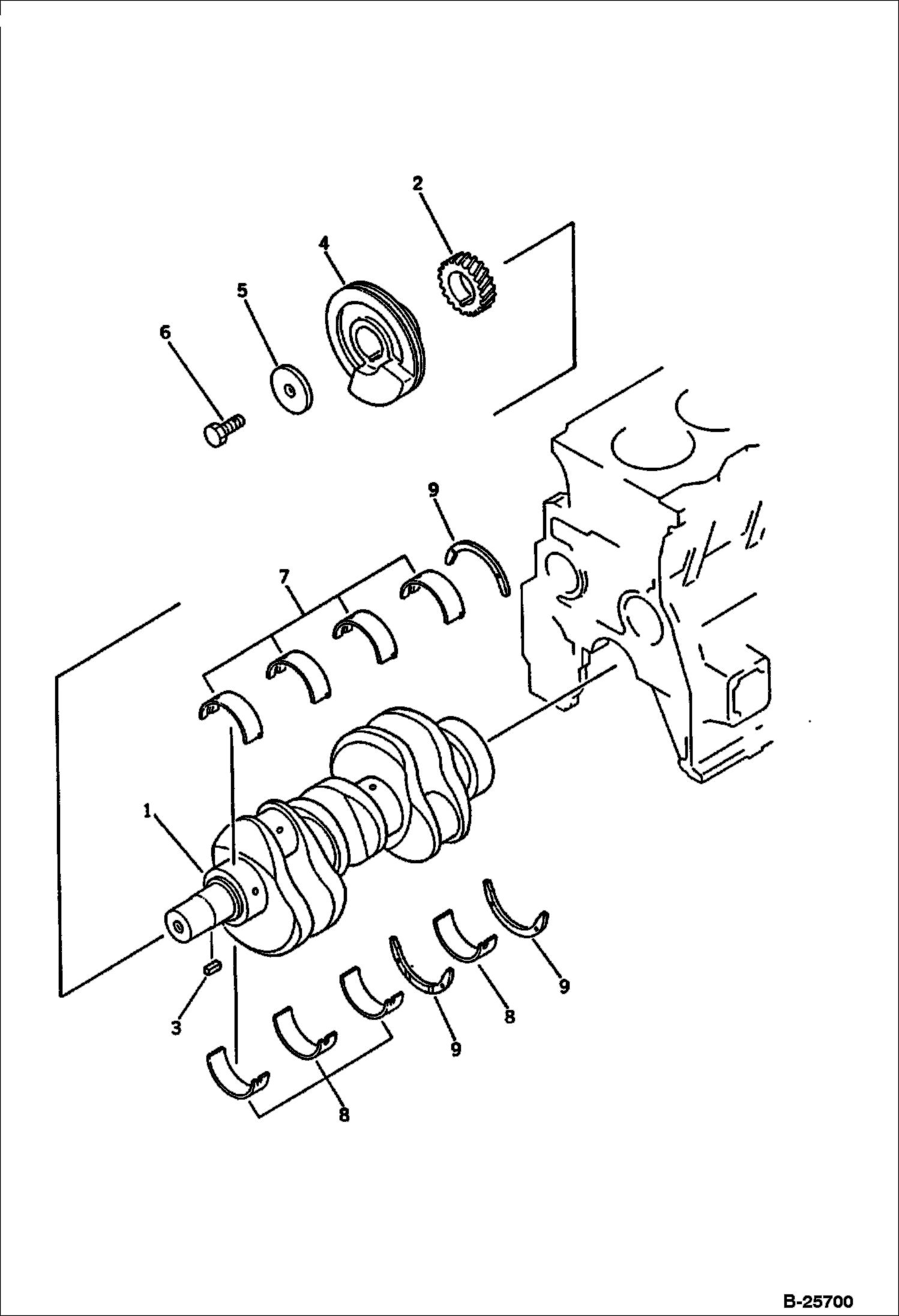 2
4
5
6
9
7
1
3
8
9
8
9
B-25700