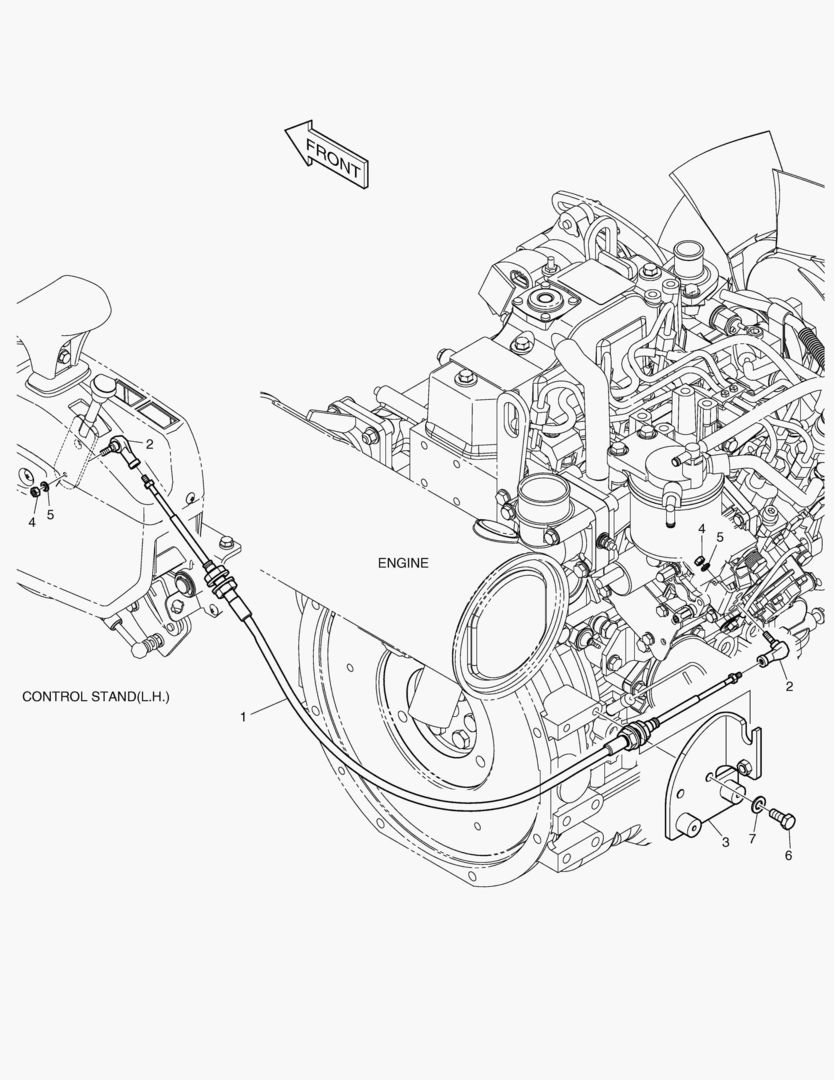 FRONT

2

4 5

ENGINE

4 5

2

CONTROL STAND(L.H.)

1

3

7

6