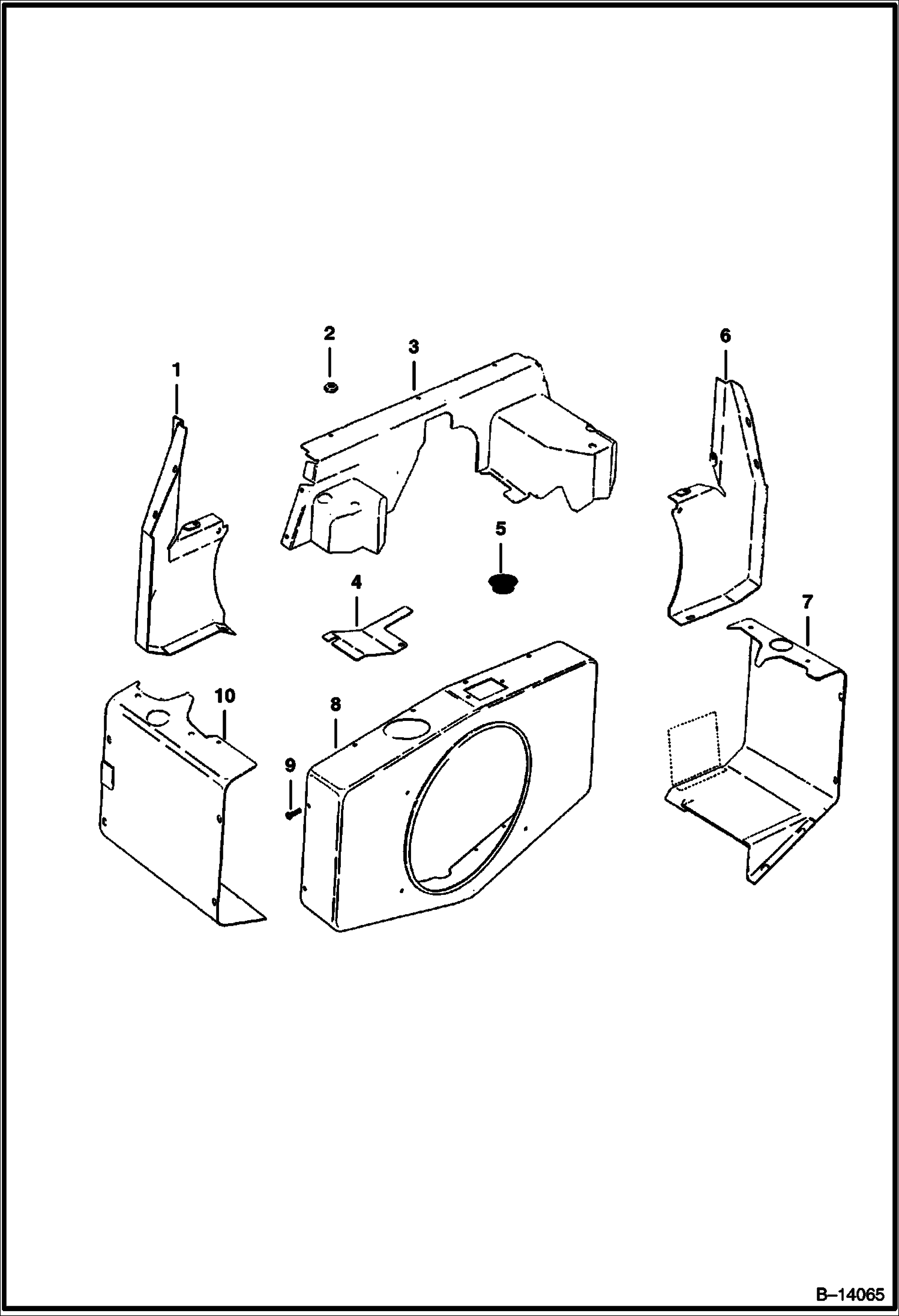 2
3
6
1
5
4
7
10
8
9
B–14065