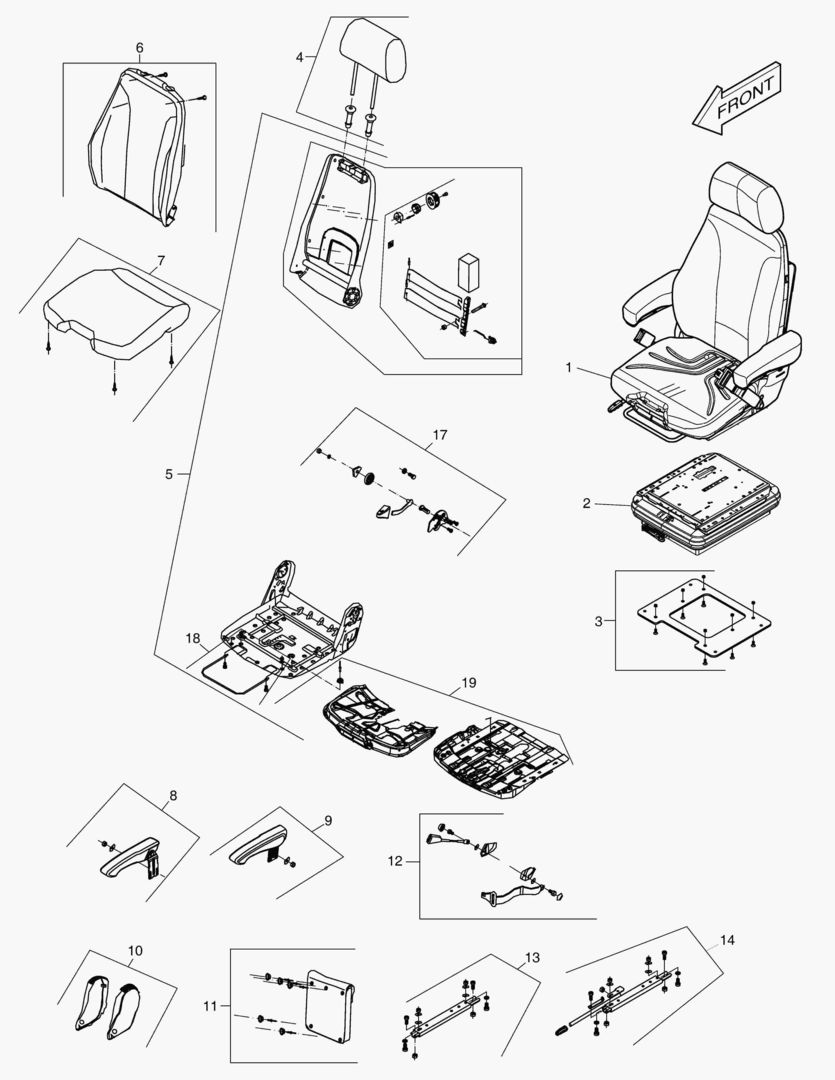 6
4
FRONT
7
1
5
17
2
3
18
19
8
9
12
10
11
13
14