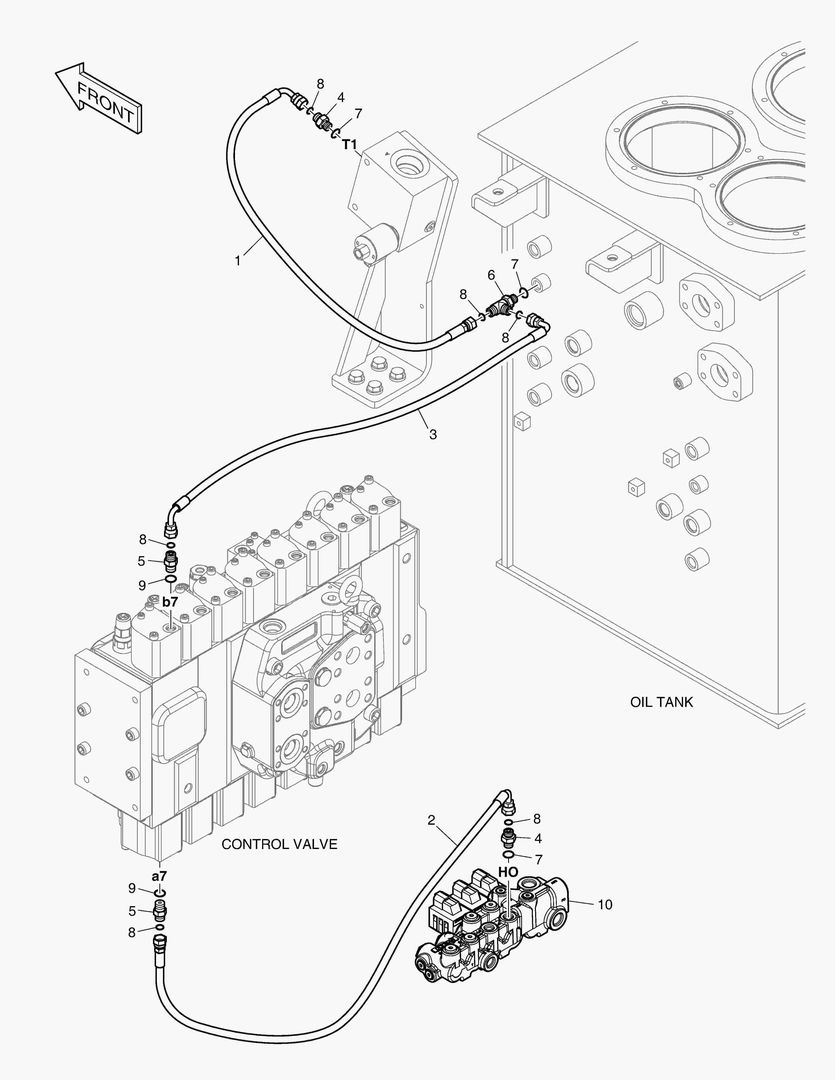 FRONT

8
4
7
T1

1

6
7
8
8

3

8
5
9
b7

OIL TANK

CONTROL VALVE

2
8
4
7
HO
10

a7
9
5
8