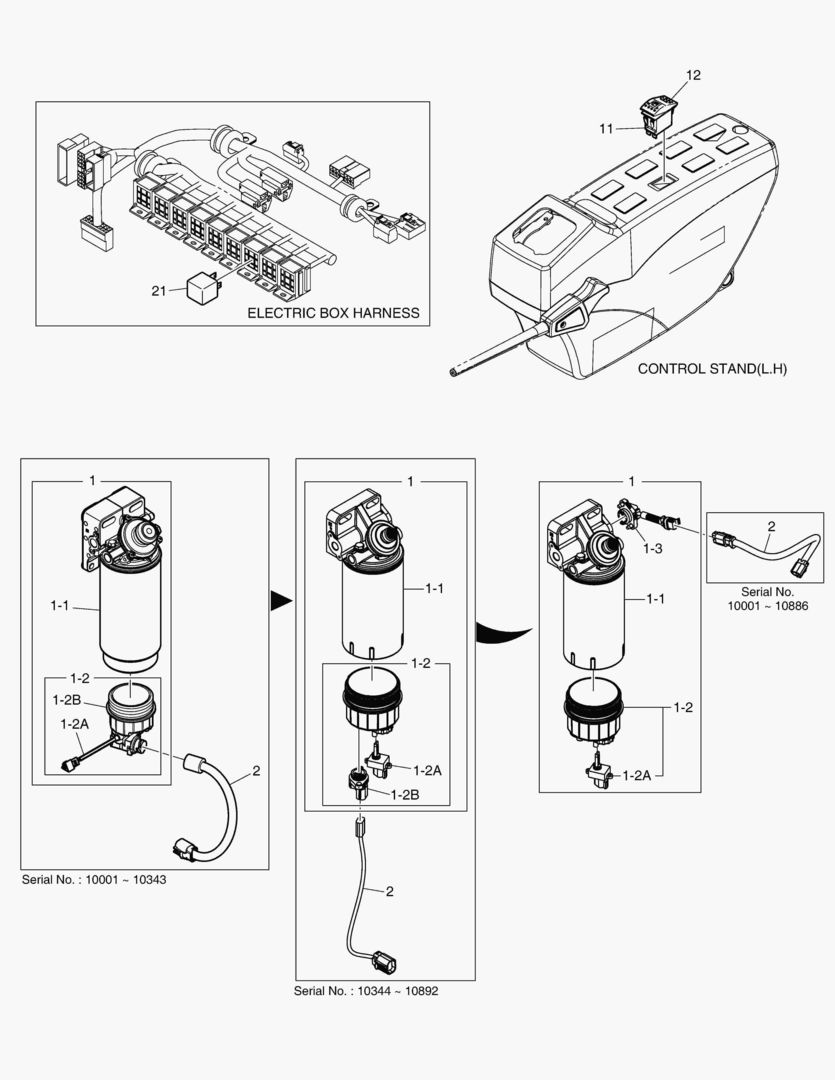 21

ELECTRIC BOX HARNESS

12

11

CONTROL STAND(L.H)

1

1-1

1-2

1-2B

1-2A

2

Serial No. : 10001 ~ 10343

1

1-1

1-2

1-2A

1-2B

2

Serial No. : 10344 ~ 10892

1

1-3

1-1

1-2

1-2A

2

Serial No.
10001 ~ 10886