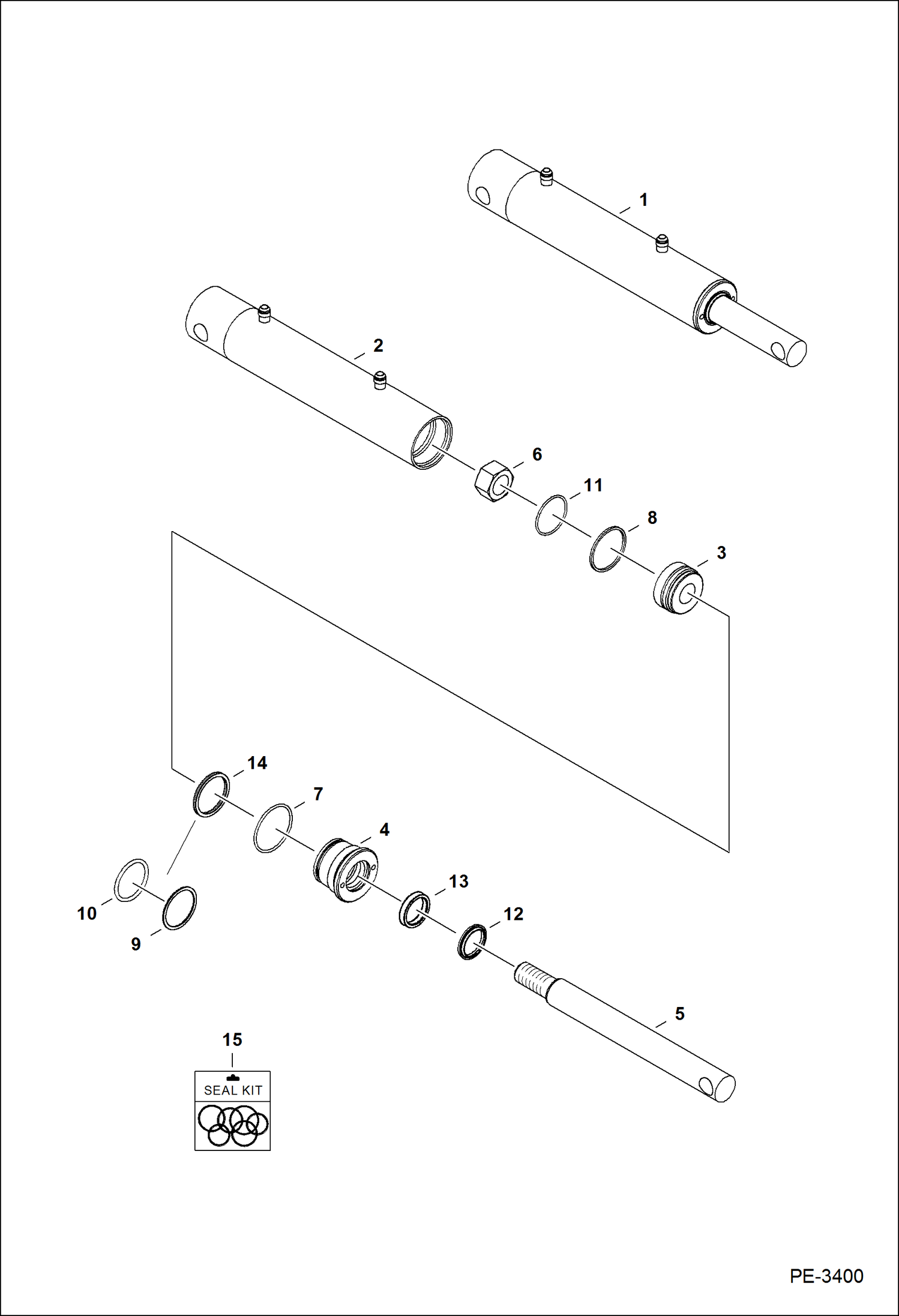 1
2
6
11
8
3
14
7
4
13
12
10
9
5
15
SEAL KIT
PE-3400