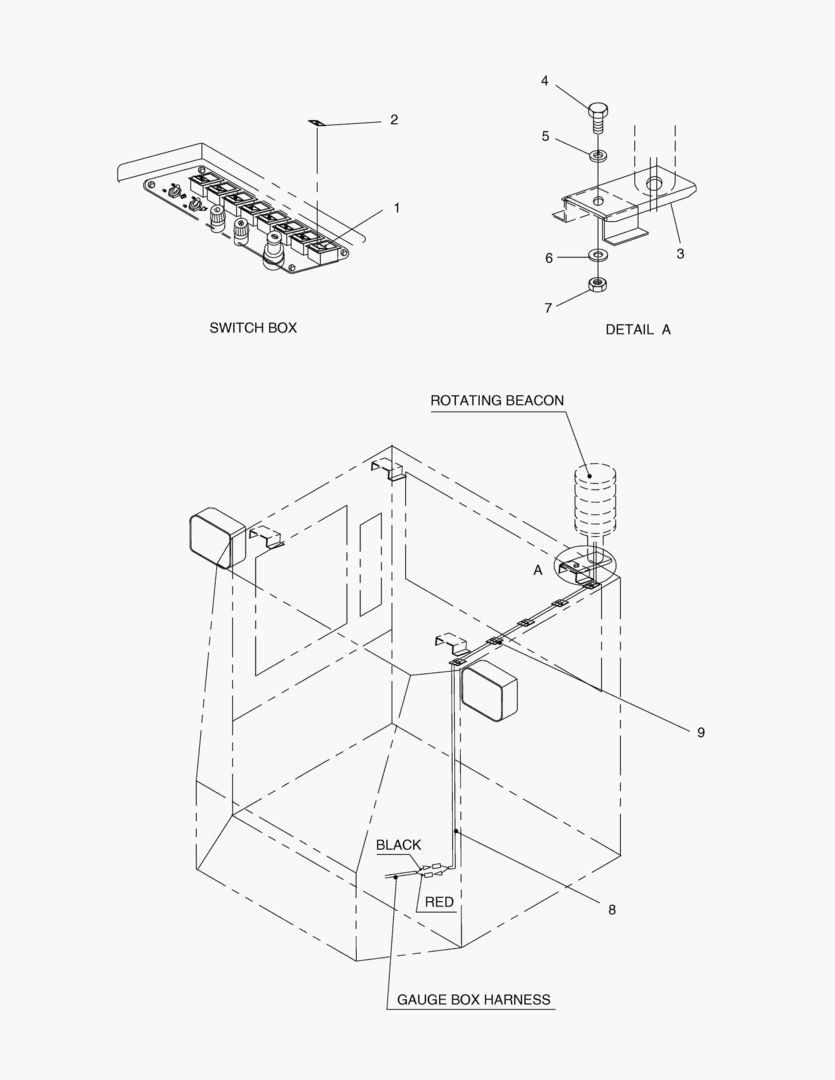 2

1

SWITCH BOX

4

5

3

6

7

DETAIL A

ROTATING BEACON

A

9

BLACK

RED

8

GAUGE BOX HARNESS