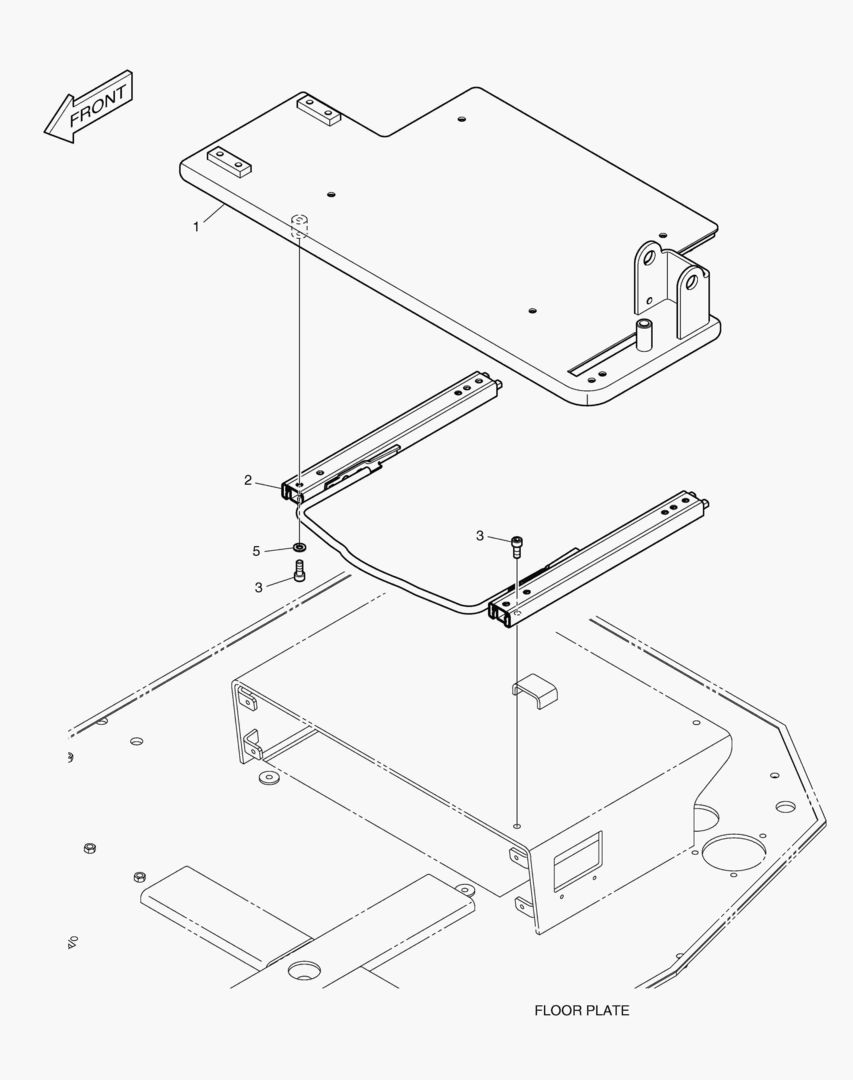 FRONT

1

2

5

3

3

FLOOR PLATE