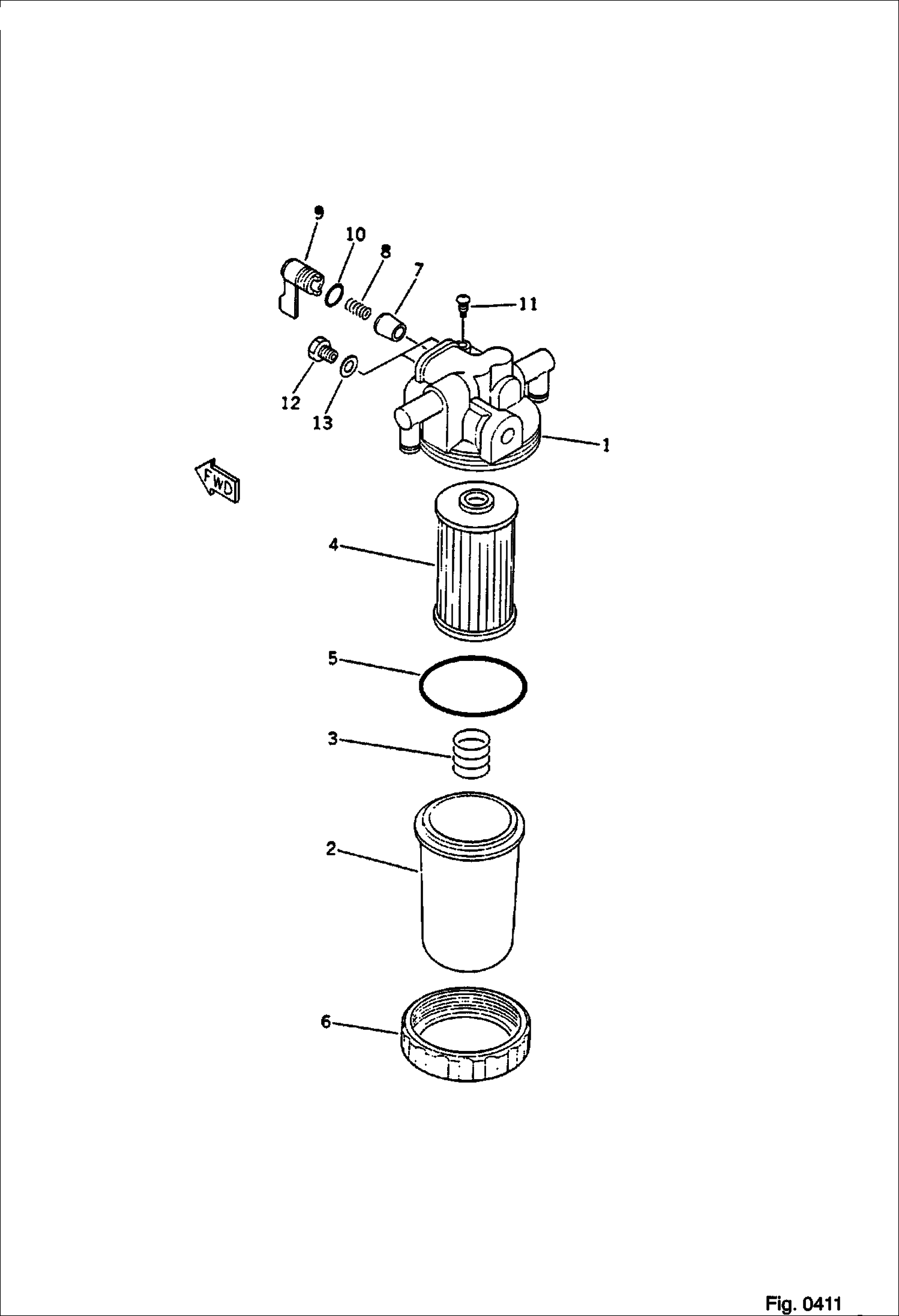 9
10
8
7
11
12
13
1
FWD
4
5
3
2
6
Fig. 0411