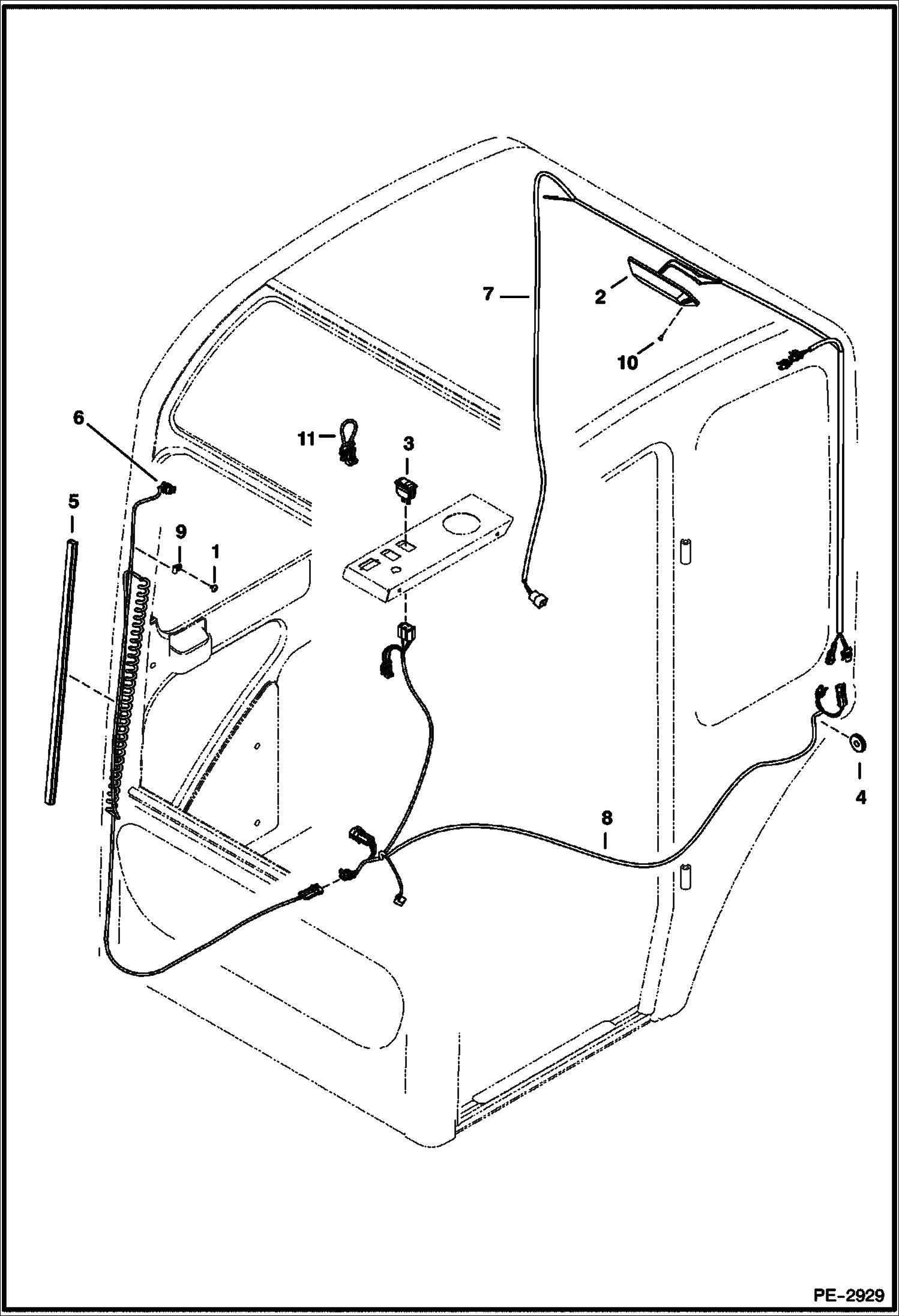 7
2
10
6
11
3
5
9
1
4
8
PE-2929