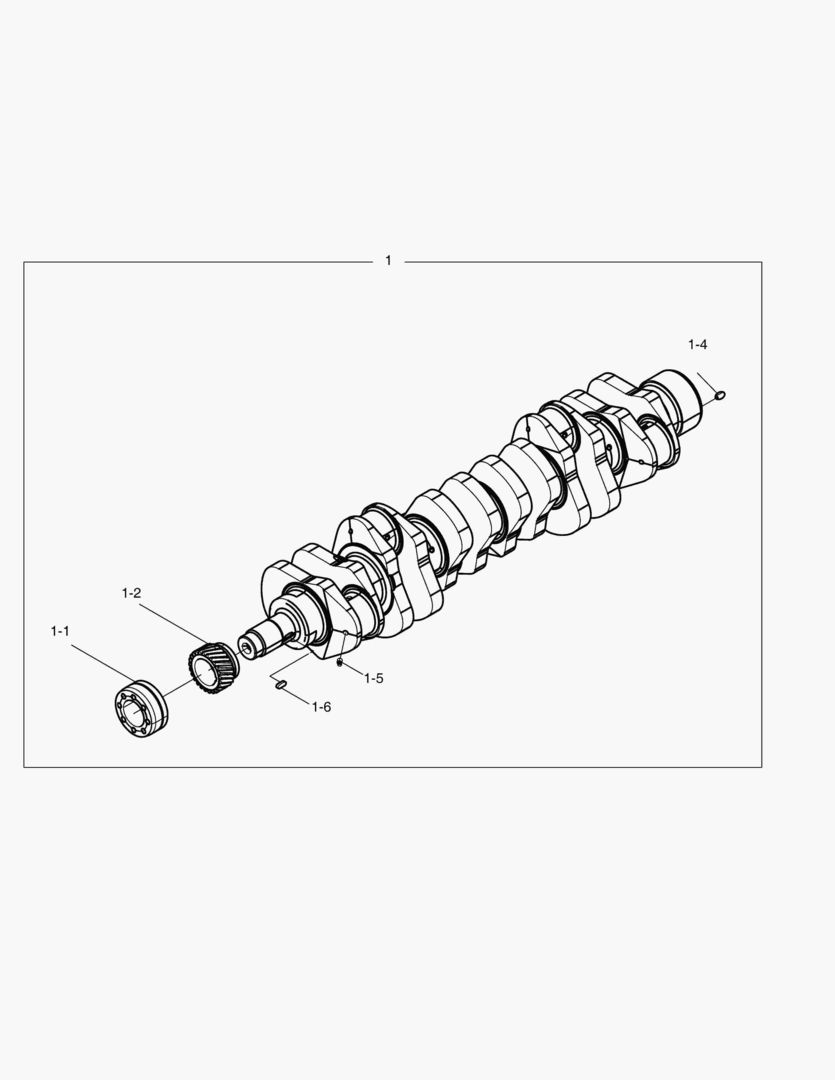 1

1-4

1-2

1-1

1-5

1-6