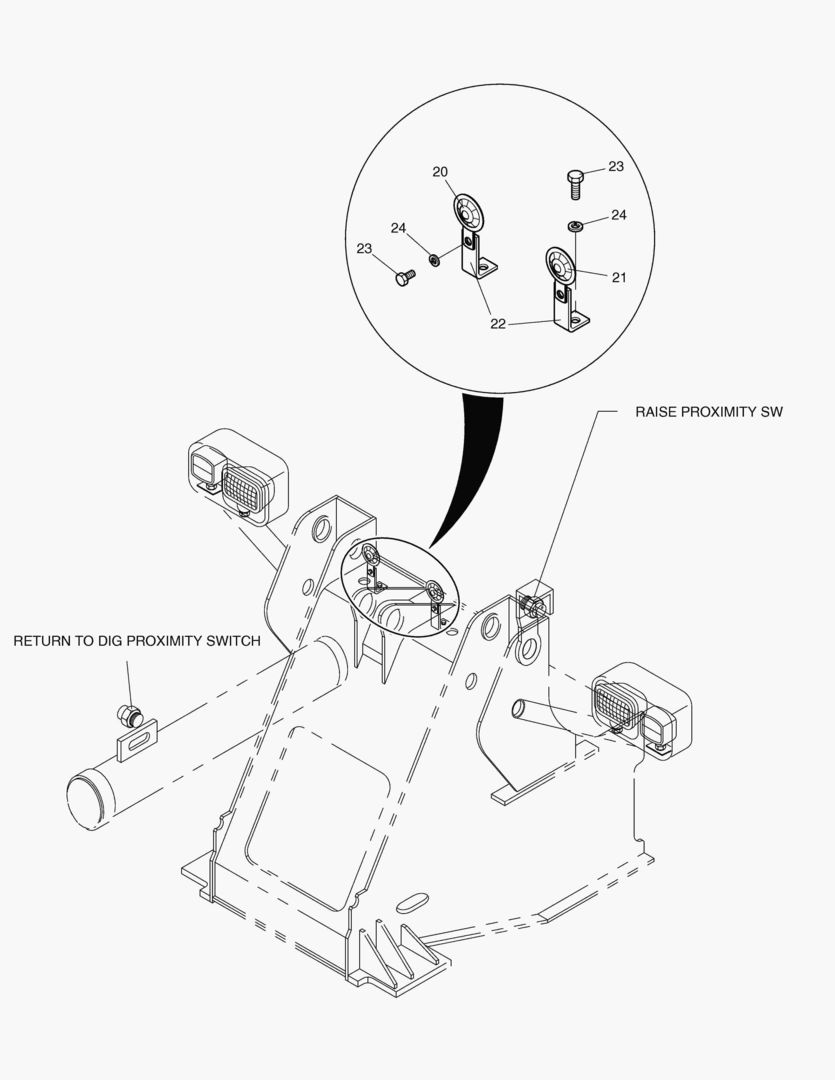 20
23
24
24
23
21
22
RAISE PROXIMITY SW
RETURN TO DIG PROXIMITY SWITCH