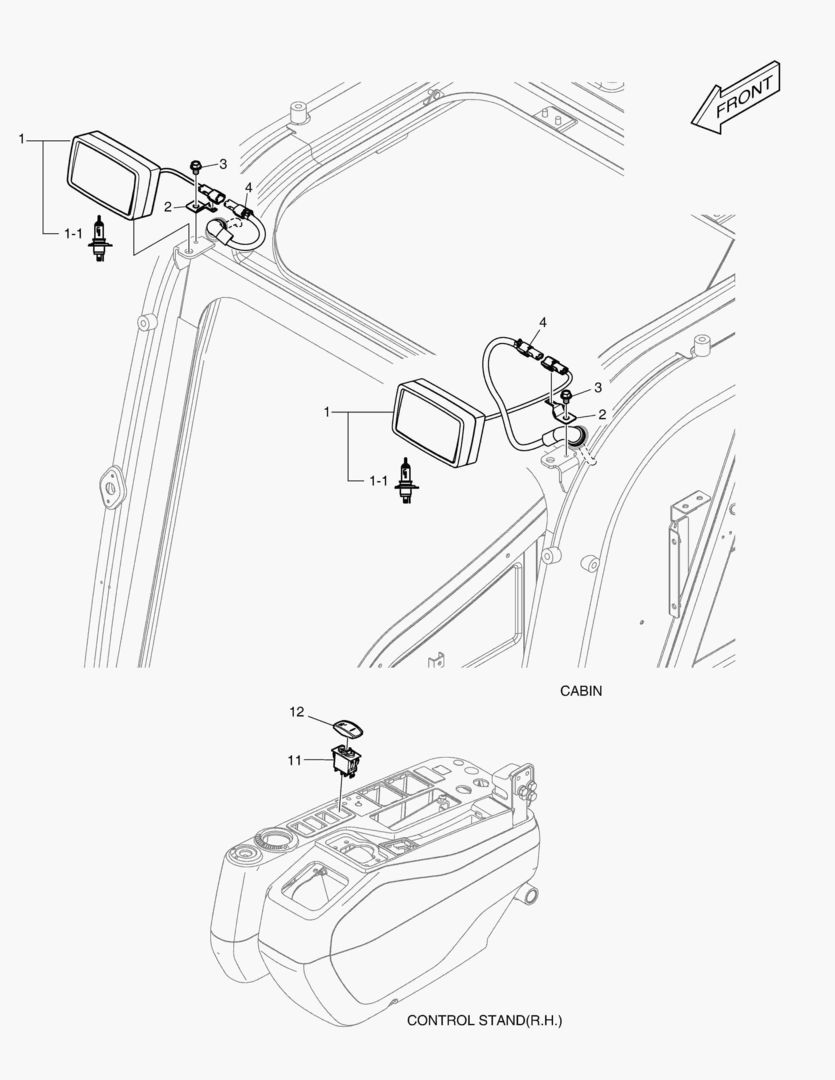 FRONT

1
3
2
4
1-1

4
3
2
1
1-1

CABIN

12
11

CONTROL STAND(R.H.)