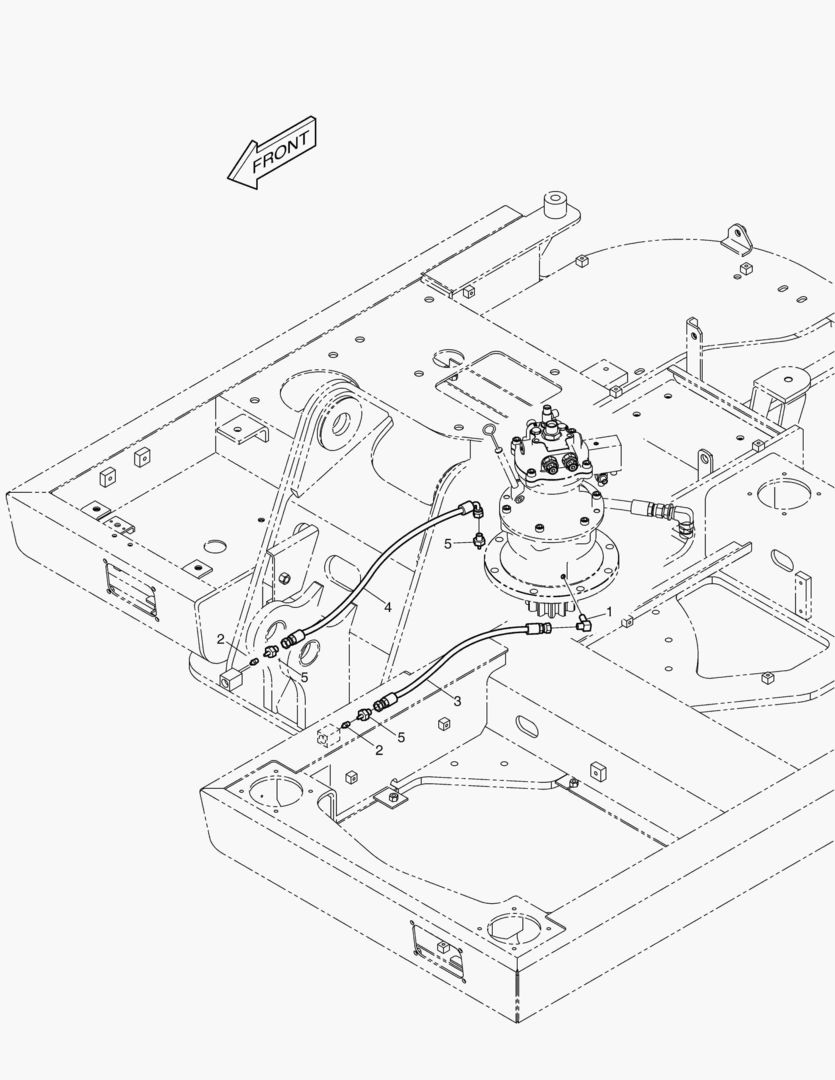 FRONT

5
4
1
2
5
3
2
5