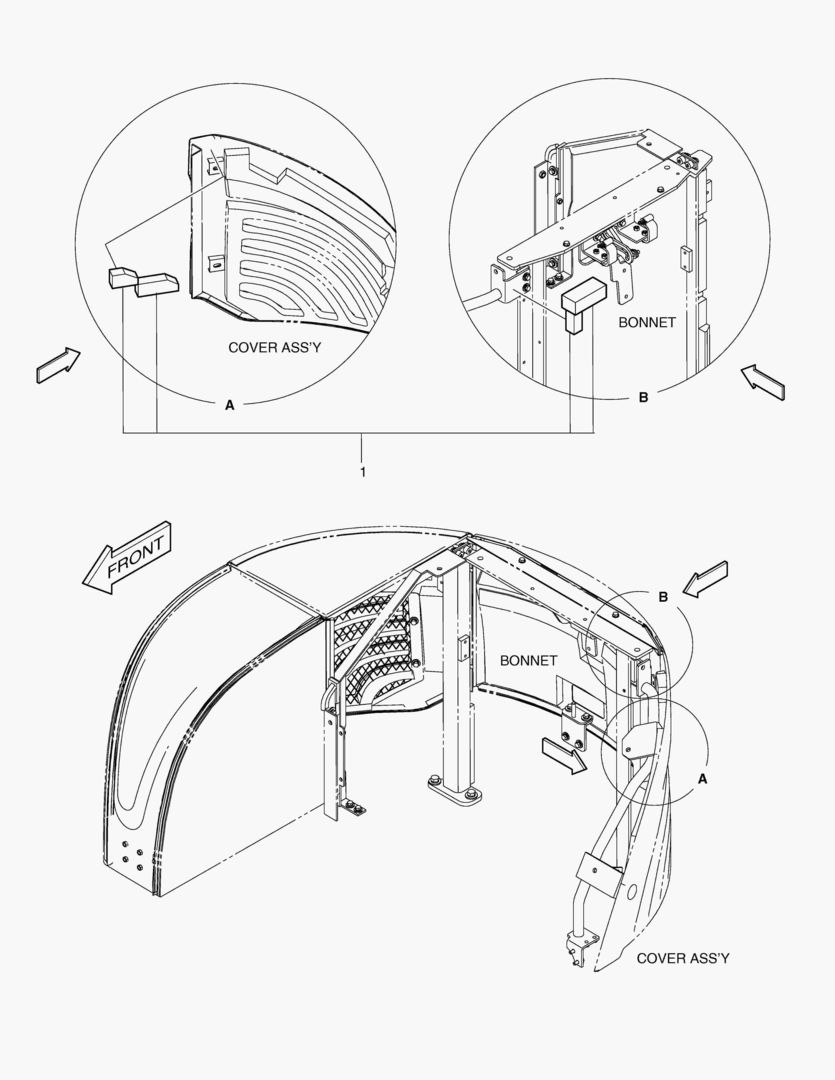 COVER ASS'Y

A

BONNET

B

1

FRONT

B

BONNET

A

COVER ASS'Y