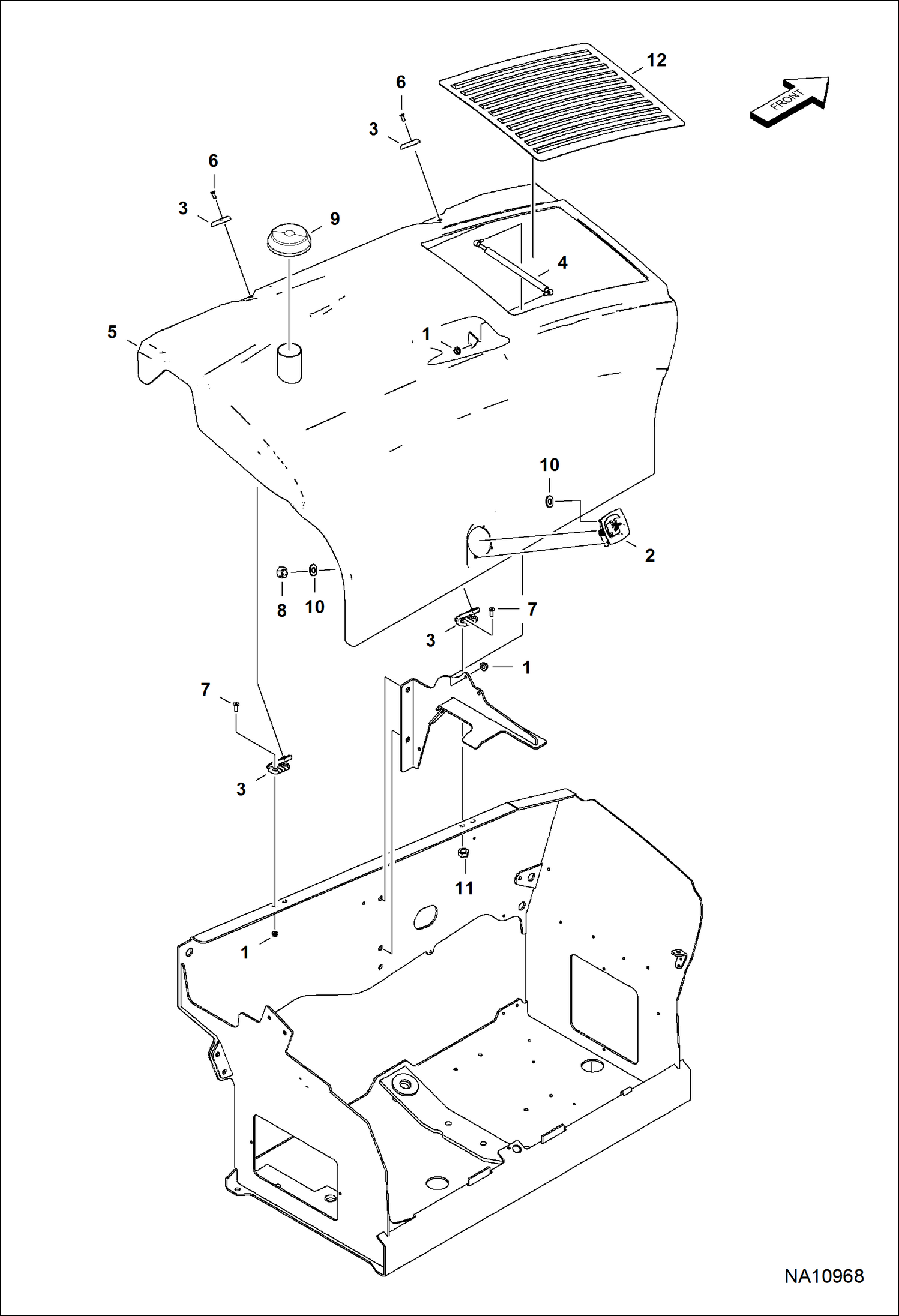 12
FRONT
6
3
6
3
9
4
5
1
10
2
8
10
7
3
1
7
3
11
1
NA10968