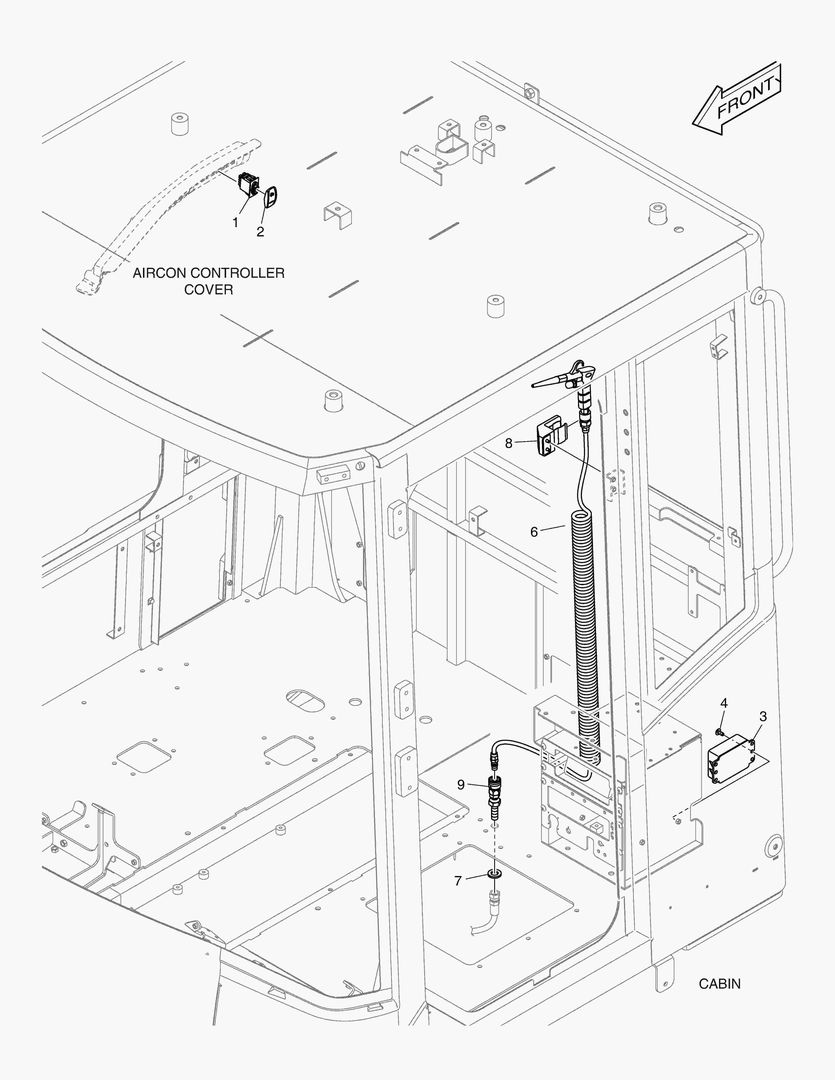 FRONT

1
2
AIRCON CONTROLLER
COVER

8
6
4
3
9
7

CABIN