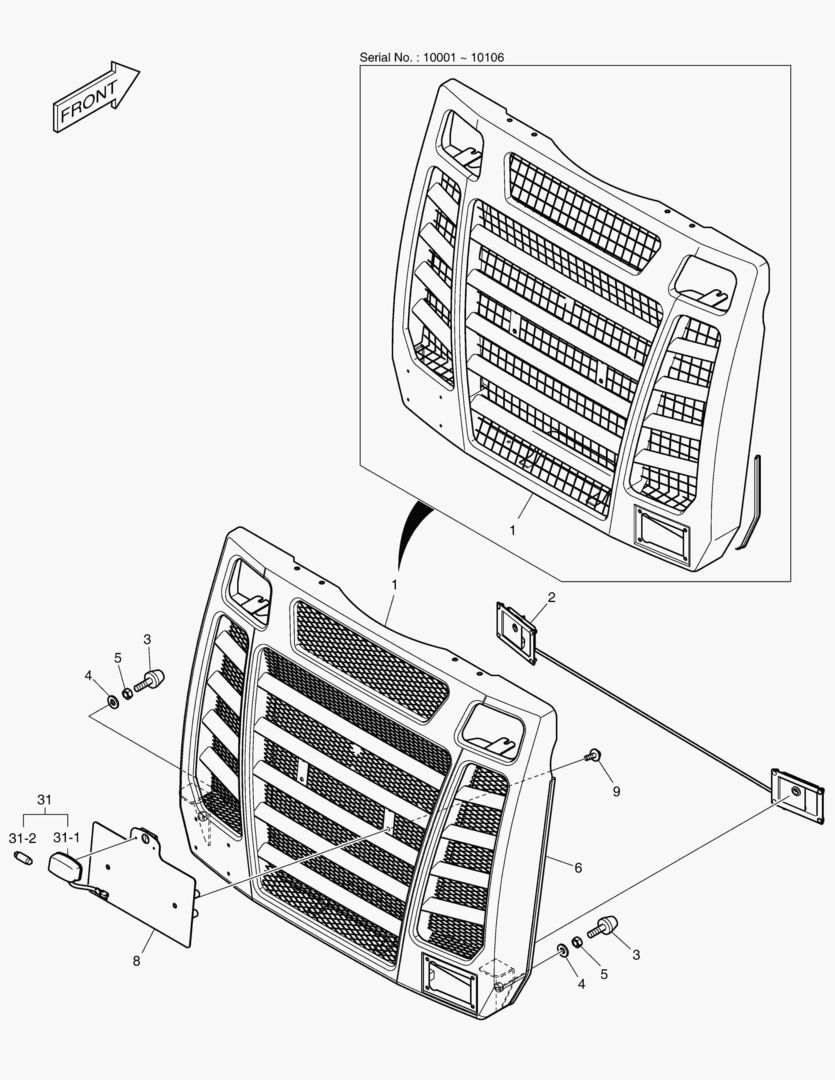 FRONT

Serial No. : 10001 ~ 10106

1

1

2

3

5

4

9

31

31-2

31-1

6

8

3

5

4