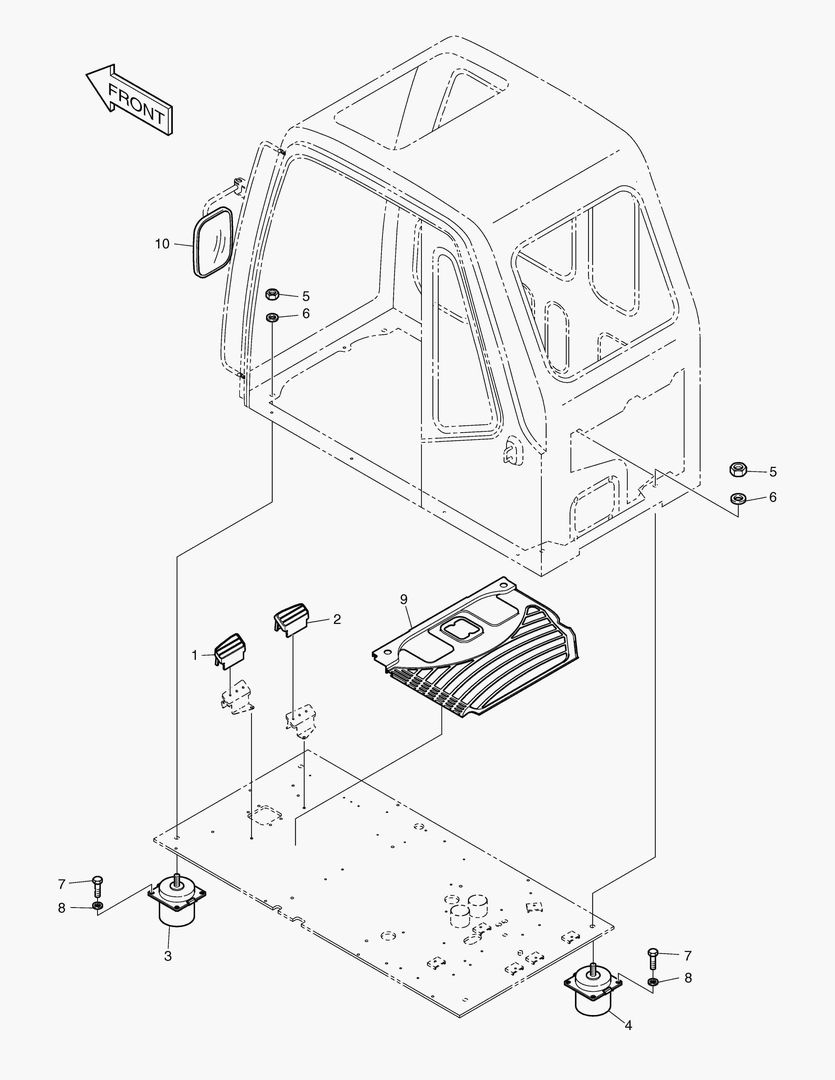 FRONT

10
5
6
5
6
9
2
1
7
8
3
7
8
4