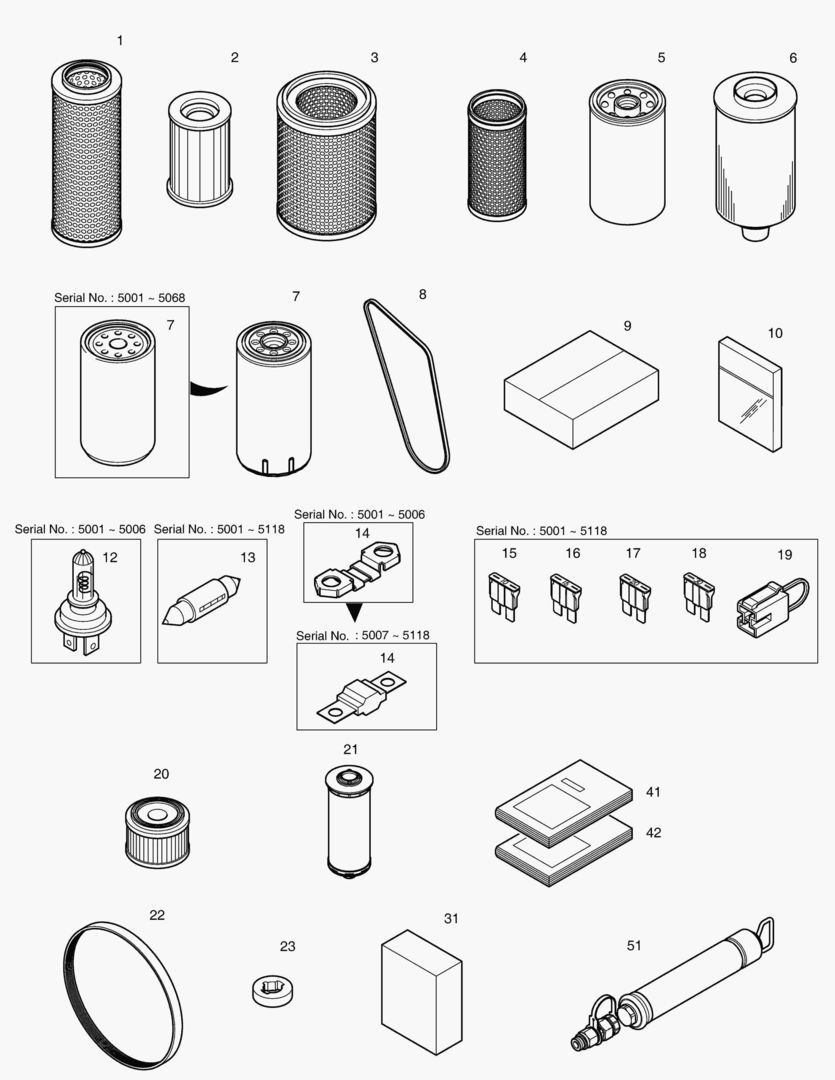 1
2
3
4
5
6

Serial No. : 5001 ~ 5068
7
7
8
9
10

Serial No. : 5001 ~ 5006
12

Serial No. : 5001 ~ 5118
13

Serial No. : 5001 ~ 5006
14

Serial No. : 5007 ~ 5118
14

Serial No. : 5001 ~ 5118
15
16
17
18
19

20
21
41
42

22
23
31
51