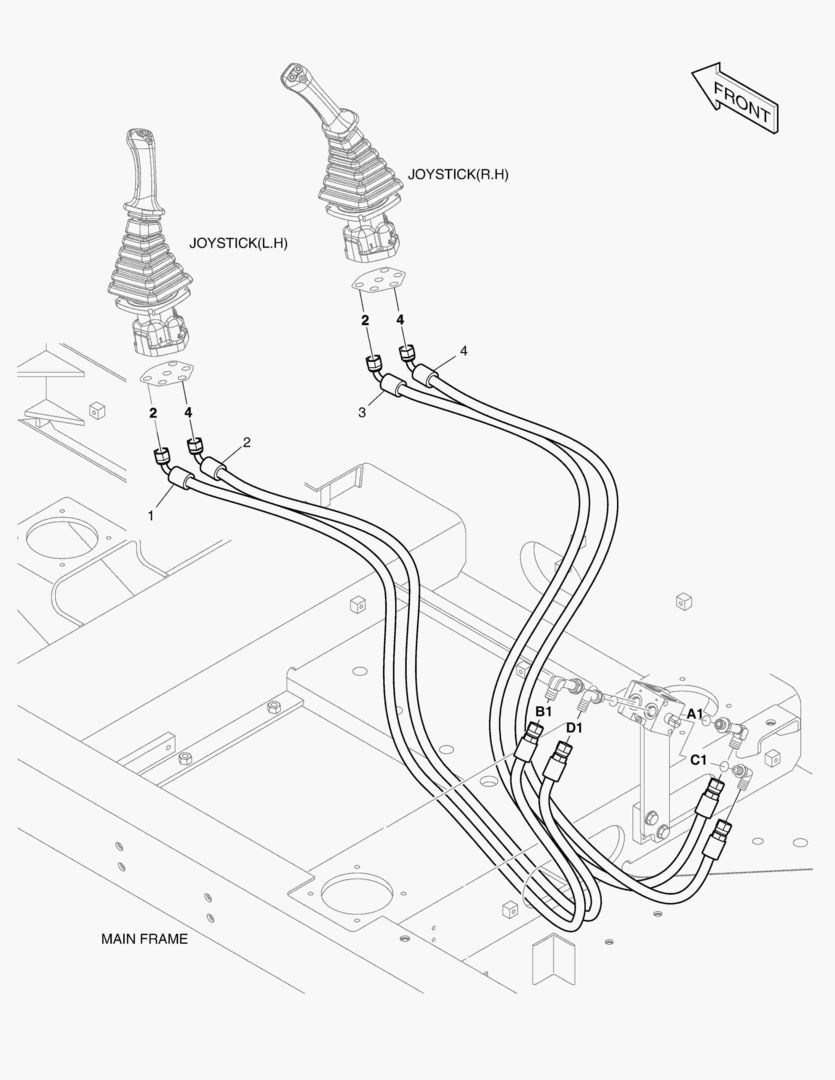 FRONT

JOYSTICK(R.H)

JOYSTICK(L.H)

2
4
4
3

2
4
2
1

B1
D1
A1
C1

MAIN FRAME