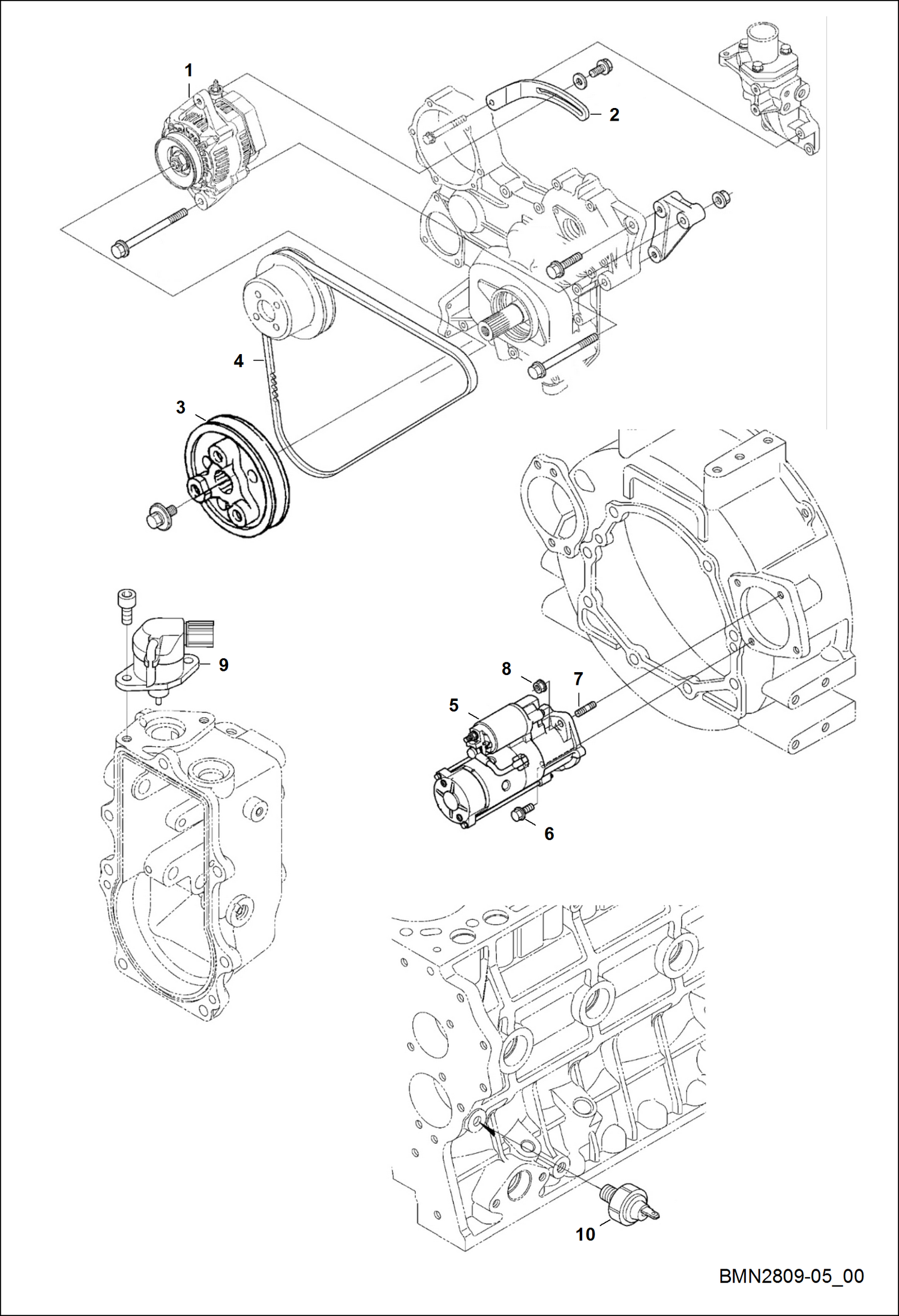 1
2
4
3
9
8
7
5
6
10
BMN2809-05_00