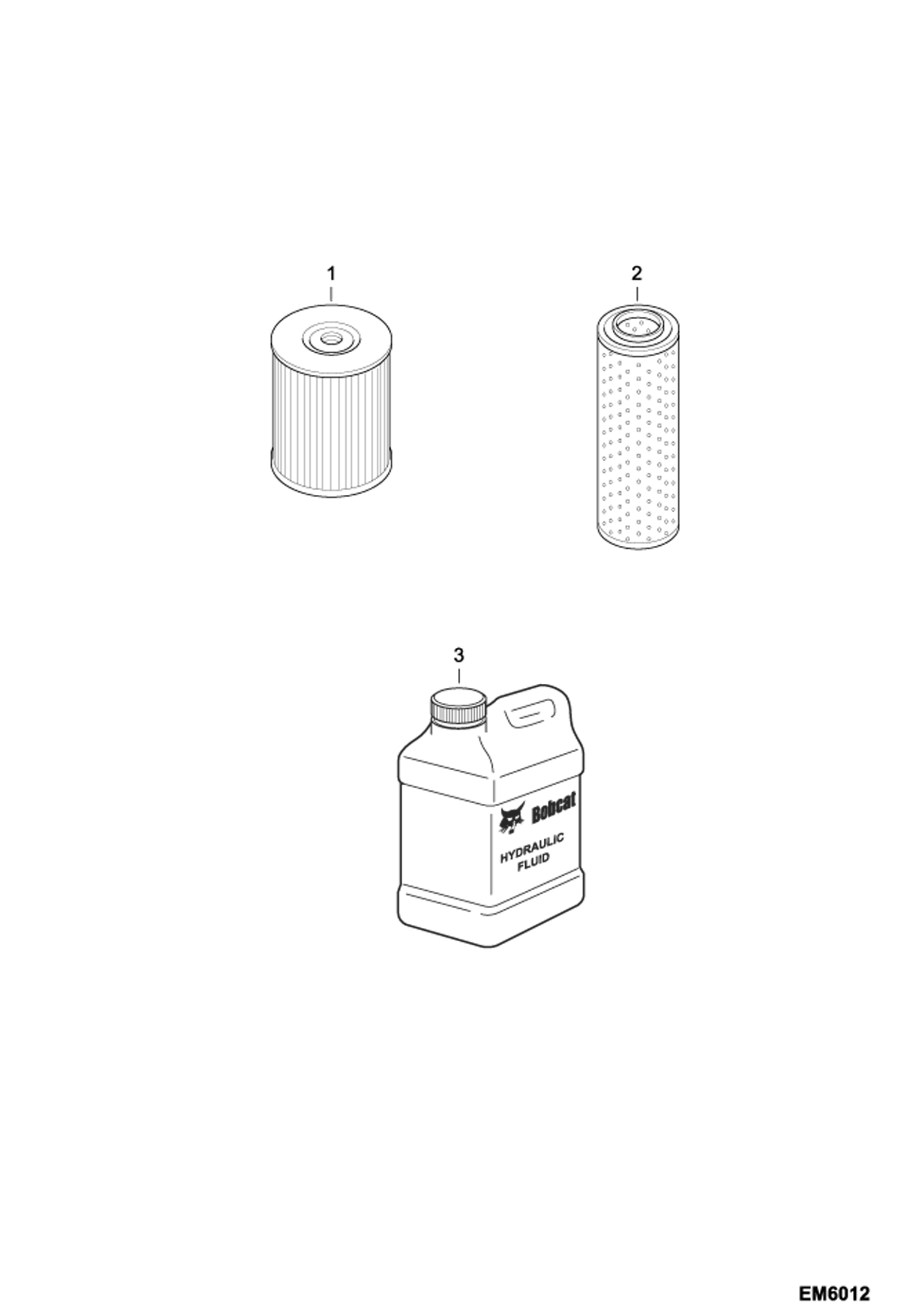 1

2

3

Bobcat

HYDRAULIC FLUID

EM6012