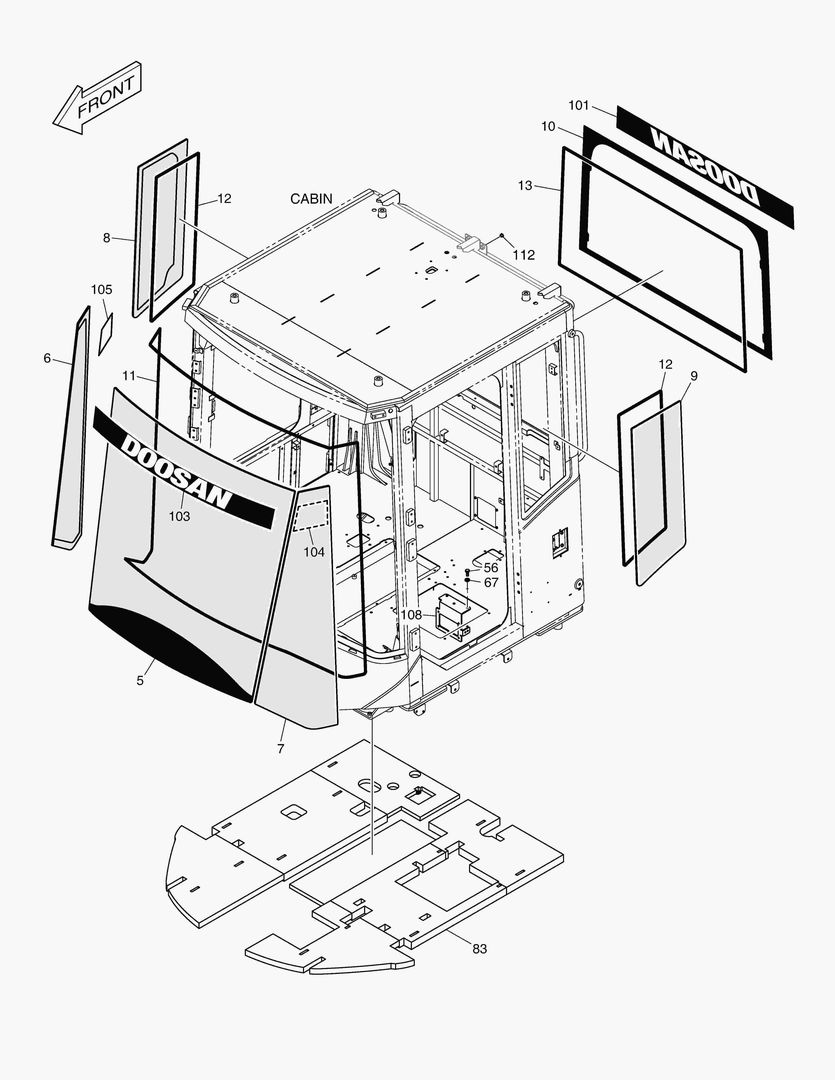 FRONT

101

10

DOOSAN

13

12

CABIN

8

112

105

6

11

12

9

DOOSAN

103

104

56

67

108

5

7

83