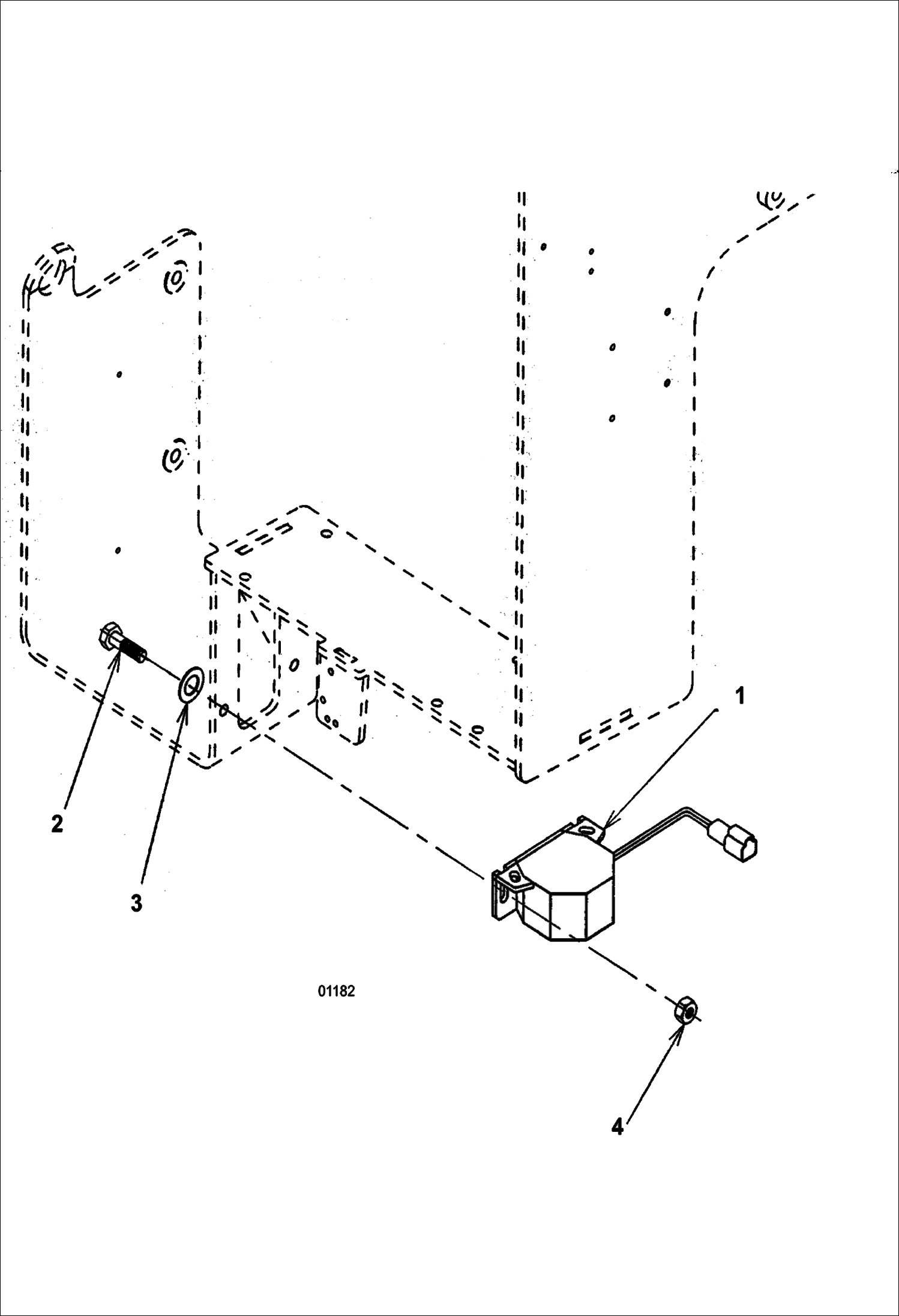 1

2

3

01182

4