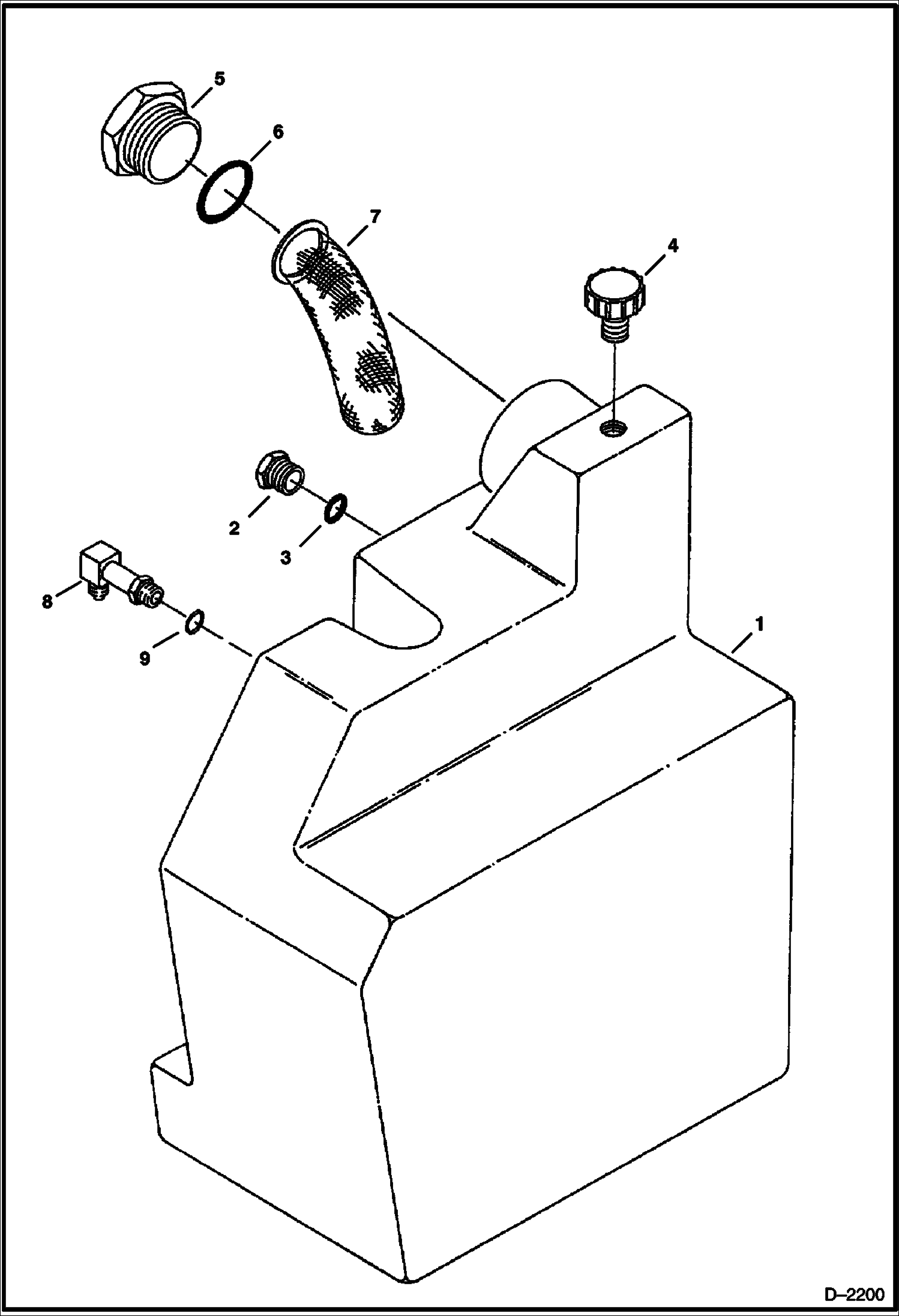 5
6
7
4
2
3
8
9
1
D–2200