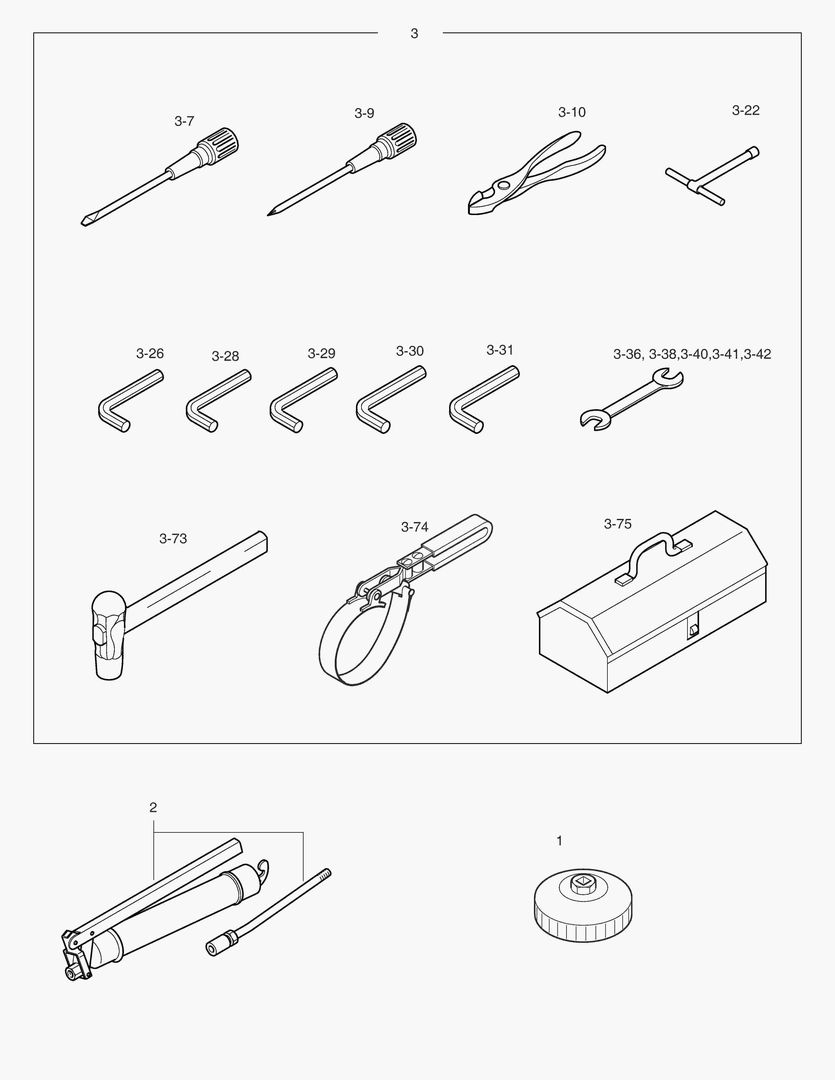 3

3-7
3-9
3-10
3-22

3-26
3-28
3-29
3-30
3-31
3-36, 3-38,3-40,3-41,3-42

3-73
3-74
3-75

2

1