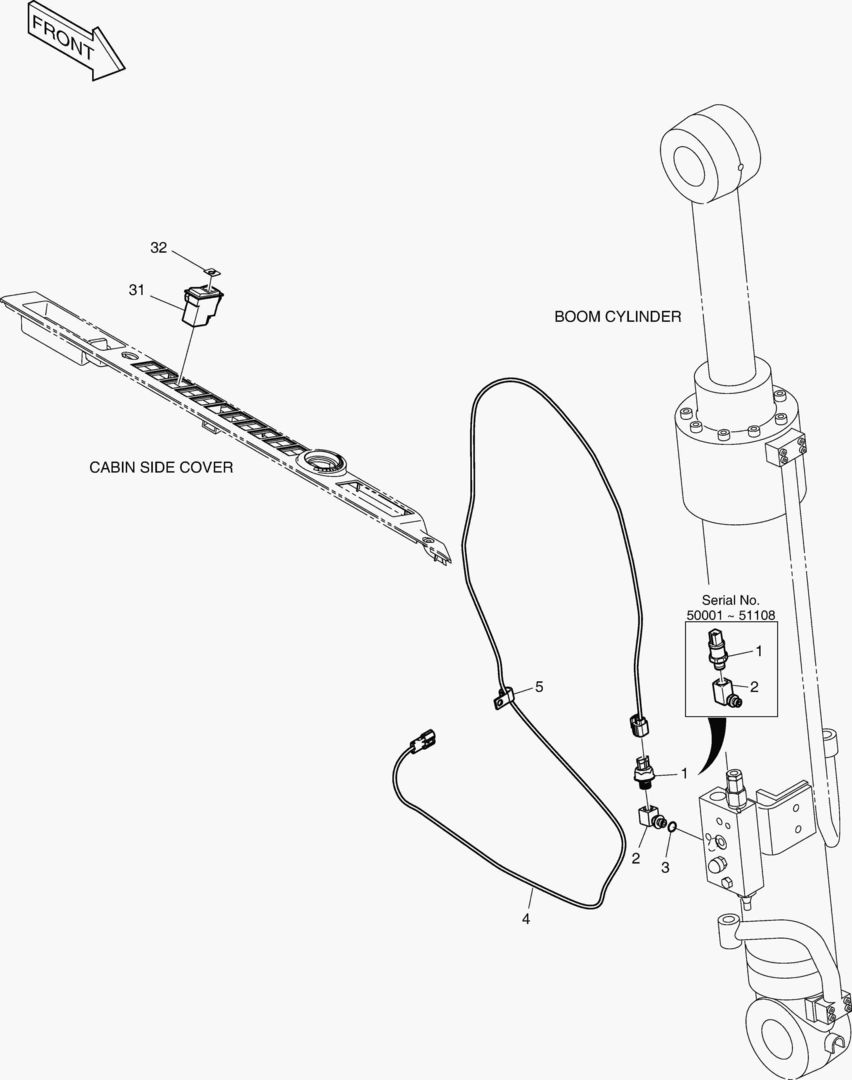 FRONT

32

31

BOOM CYLINDER

CABIN SIDE COVER

Serial No.
50001 ~ 51108

1

2

5

1

2

3

4