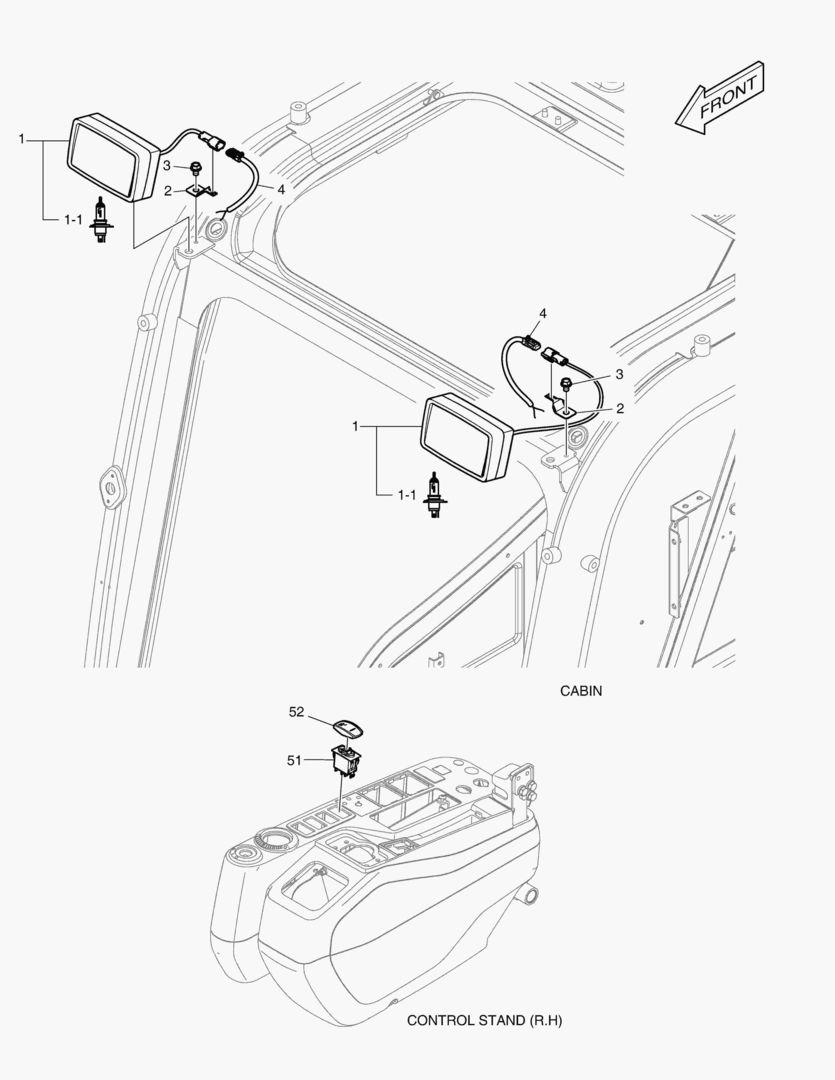 FRONT

1

3

2

4

1-1

4

3

2

1

1-1

CABIN

52

51

CONTROL STAND (R.H)