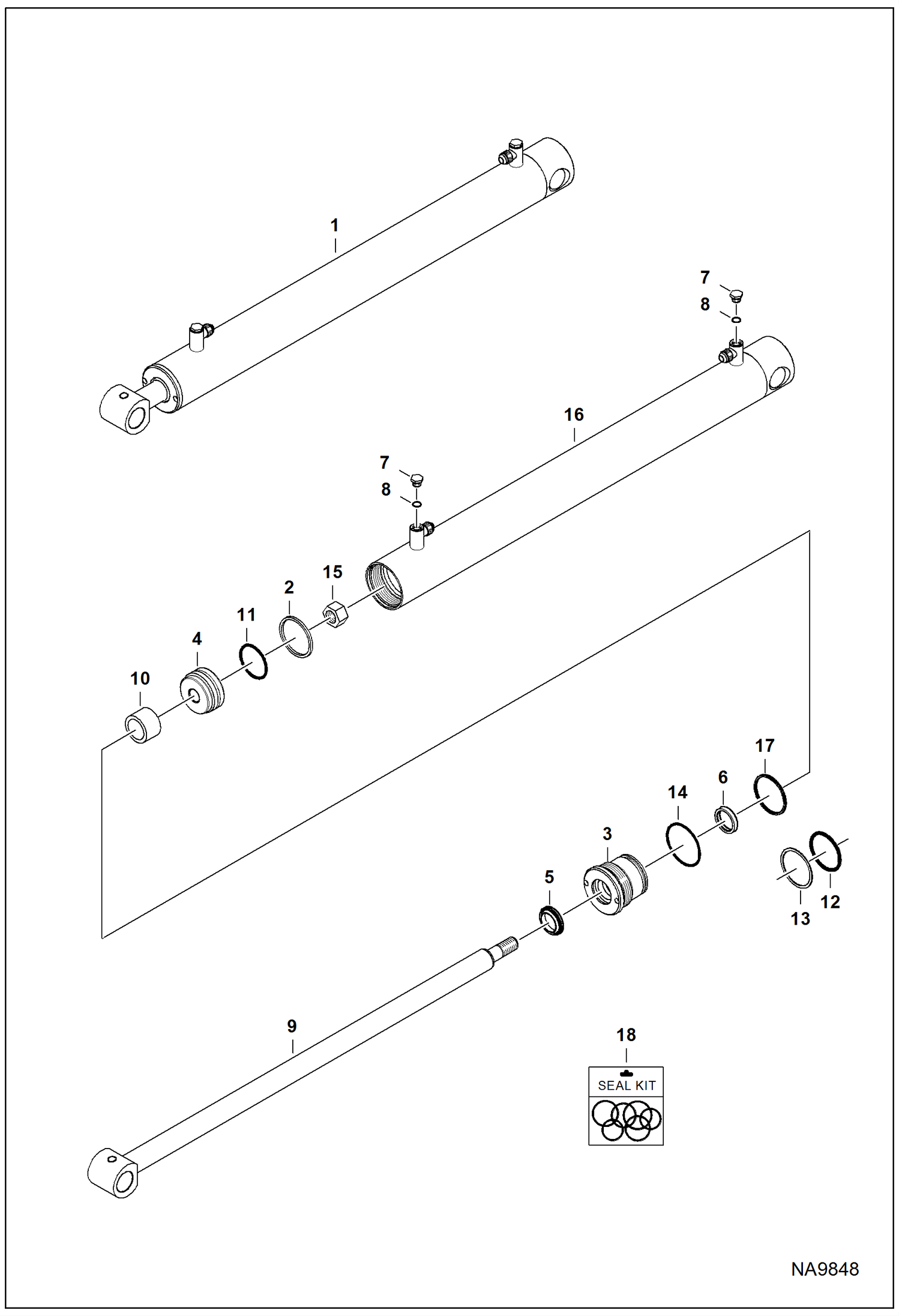 1

7

8

16

7

8

15

2

11

4

10

17

6

14

3

5

12

13

9

18

SEAL KIT

NA9848