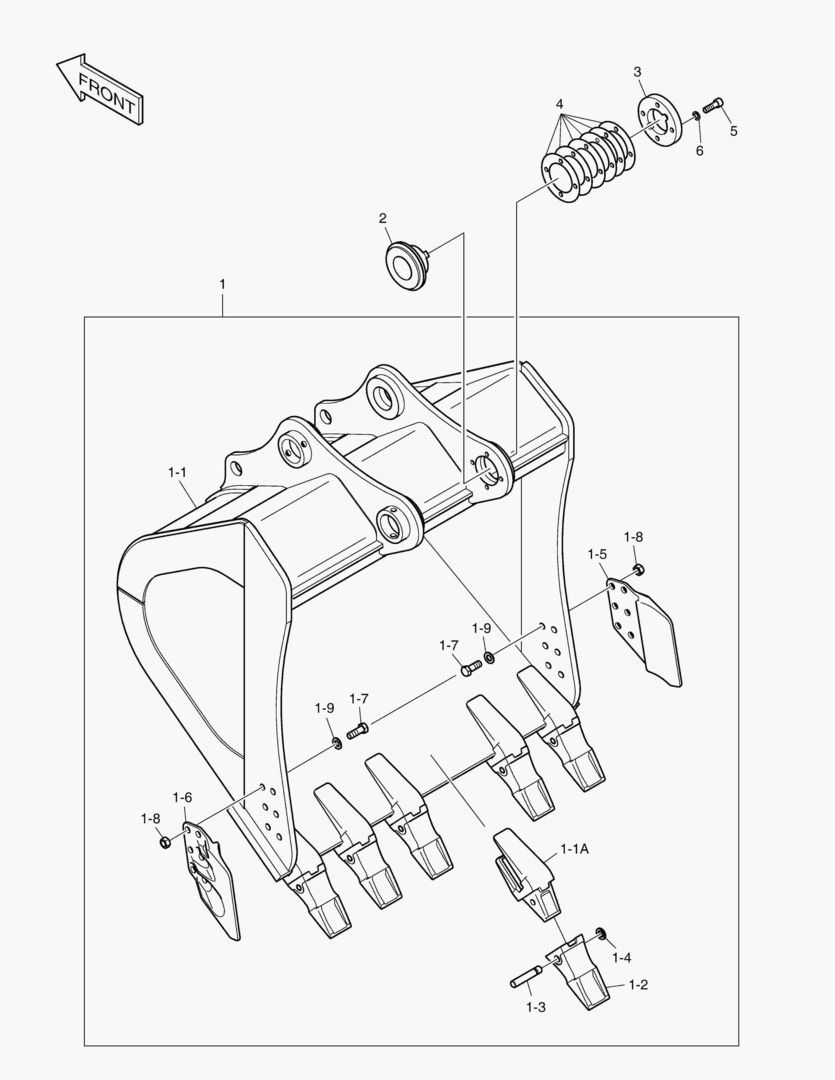 FRONT

3

4

5

6

2

1

1-1

1-8

1-5

1-9

1-7

1-9

1-7

1-6

1-8

1-1A

1-4

1-2

1-3