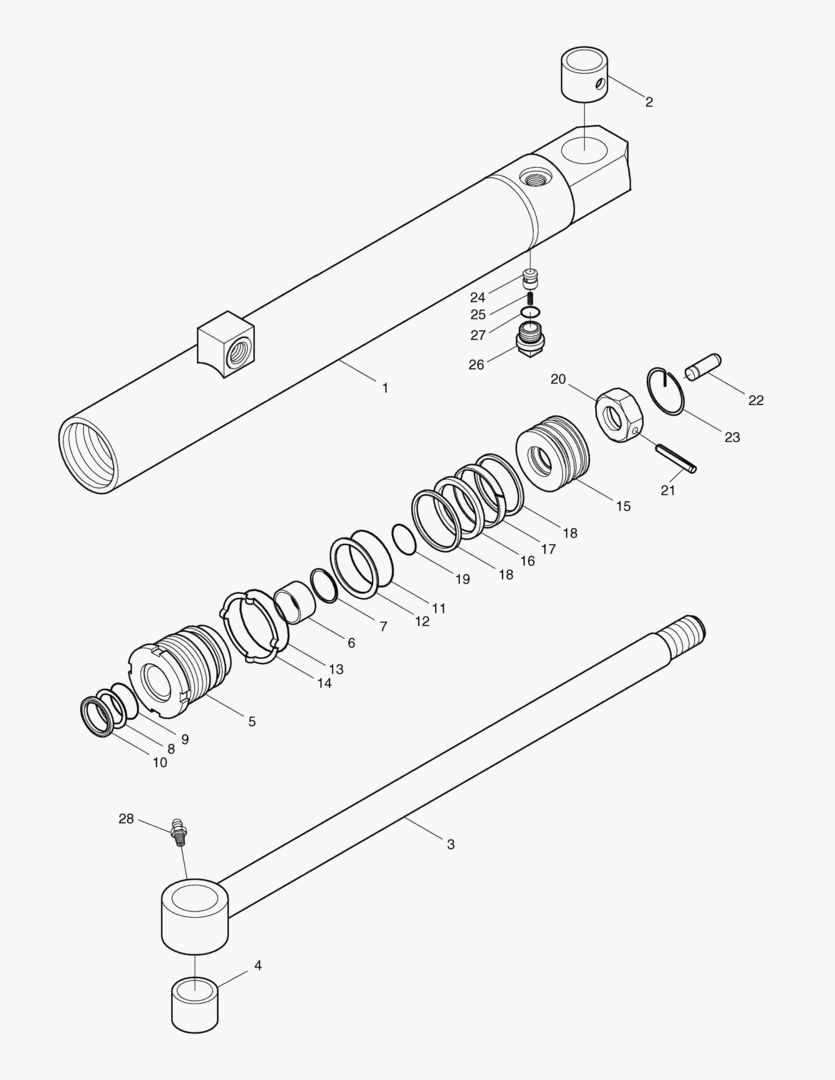 2
24
25
27
26
1
20
22
23
21
15
18
17
16
18
19
11
12
7
6
13
14
5
9
8
10
28
3
4