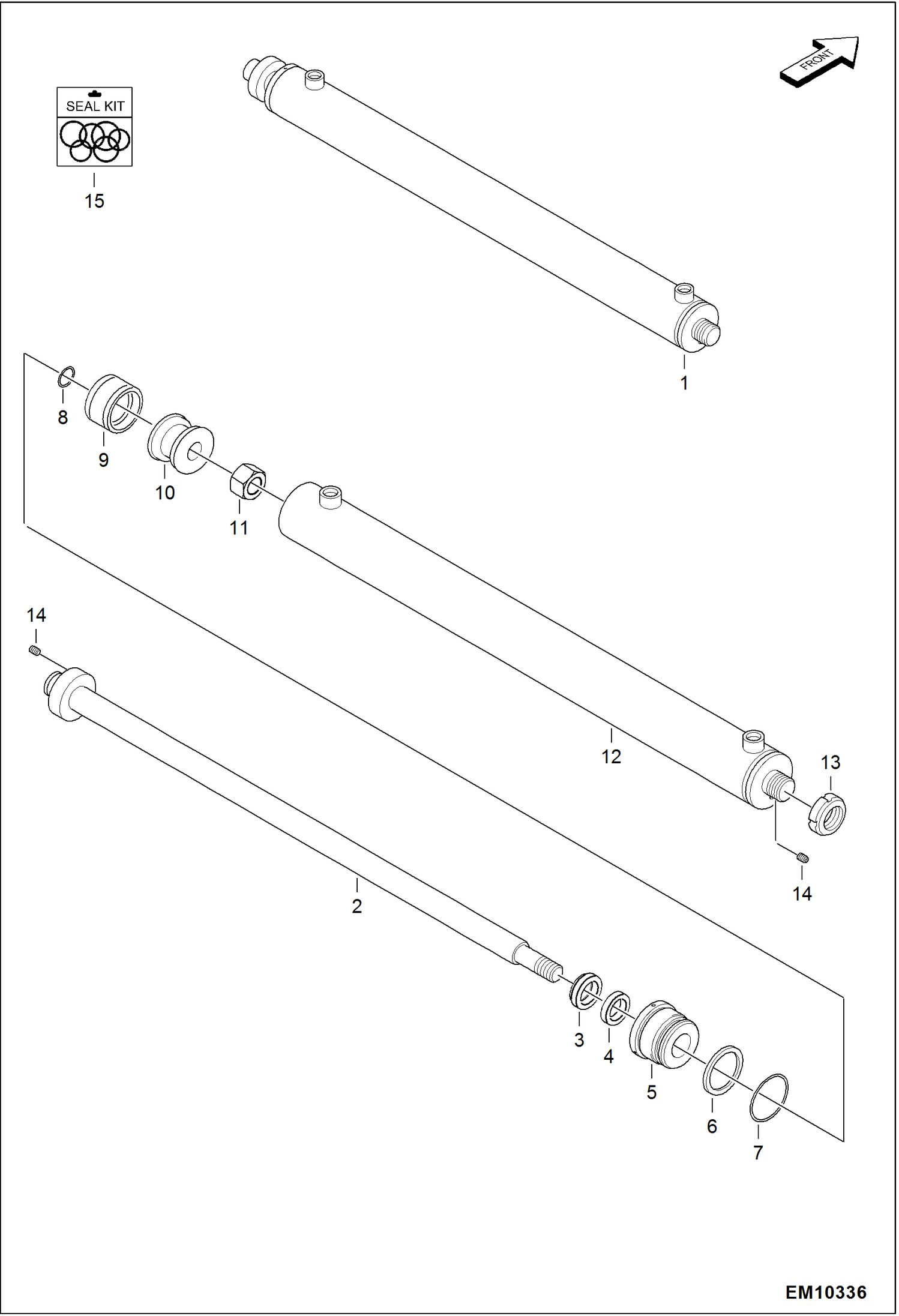 FRONT

SEAL KIT

15

1

8

9

10

11

14

12

13

14

2

3

4

5

6

7

EM10336