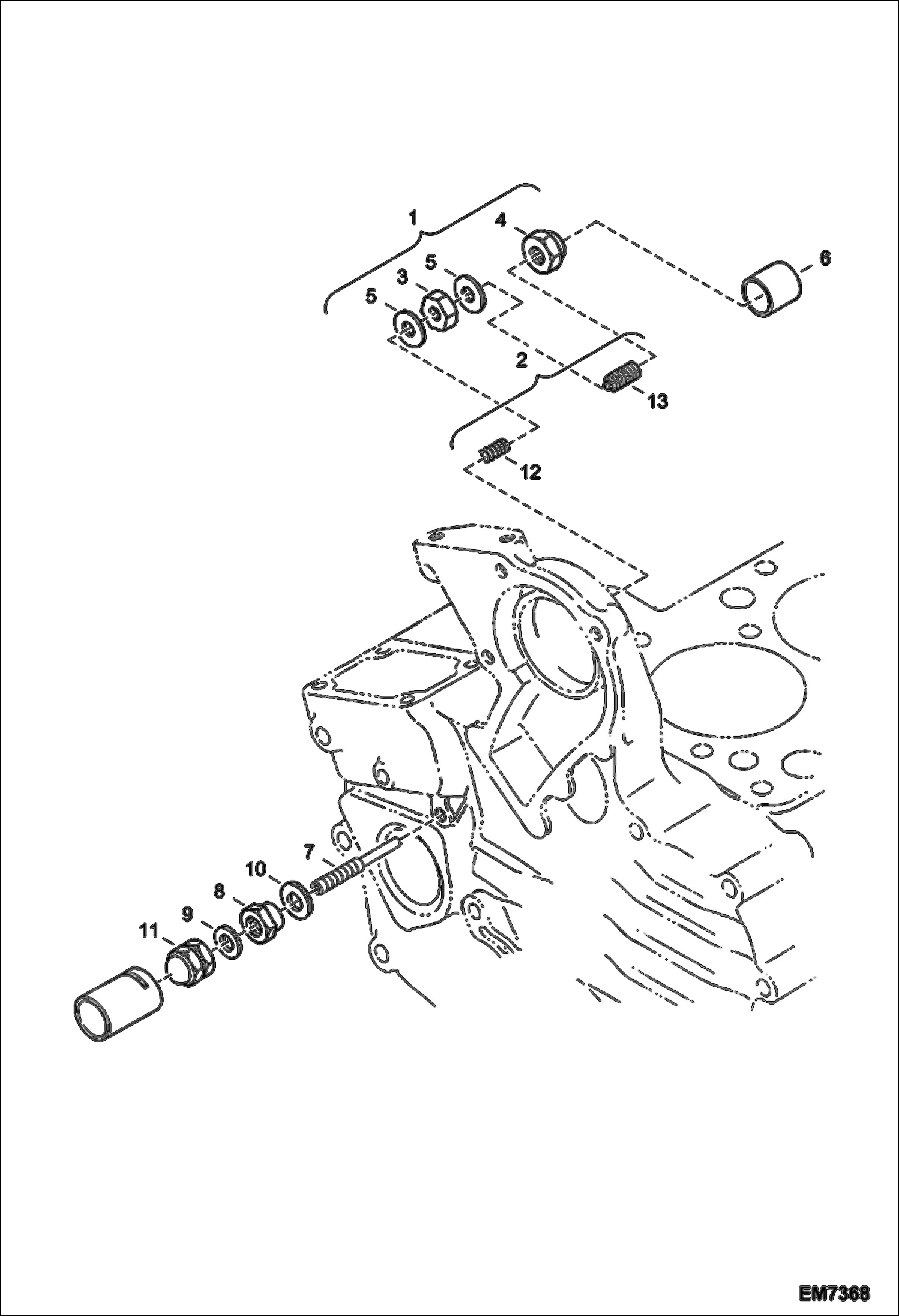 1
4
6
5
3
5
2
13
12
7
10
8
9
11
EM7368