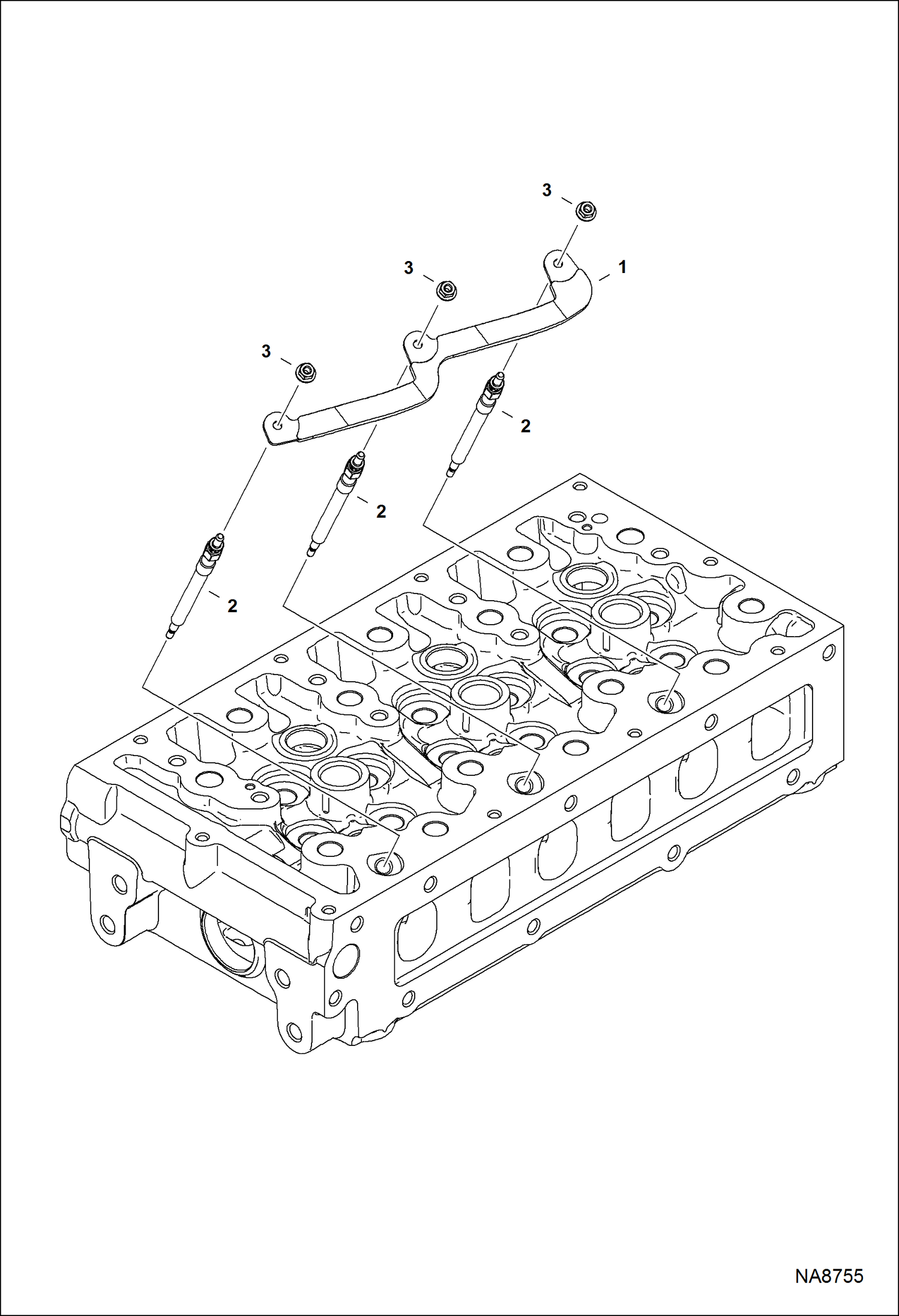 3
3
1
3
2
2
2

NA8755