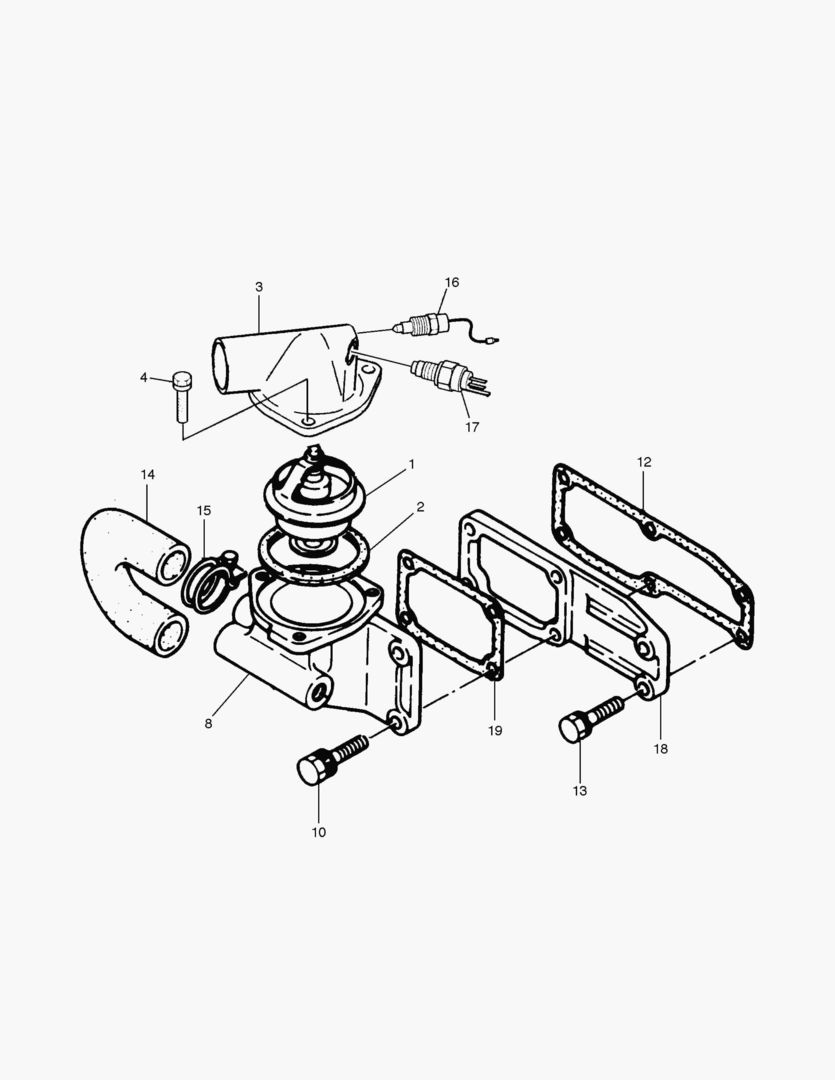 3
16
4
17
14
1
12
15
2
8
19
18
13
10