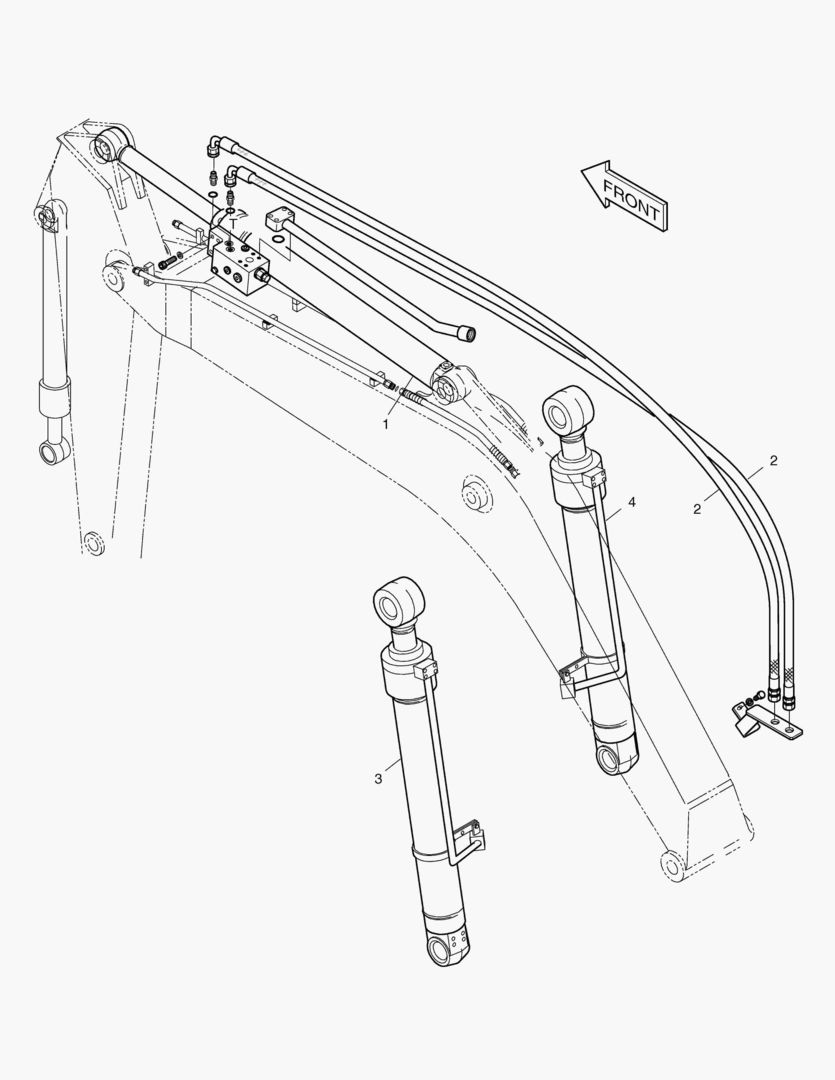 FRONT

T

1

2

2

4

3