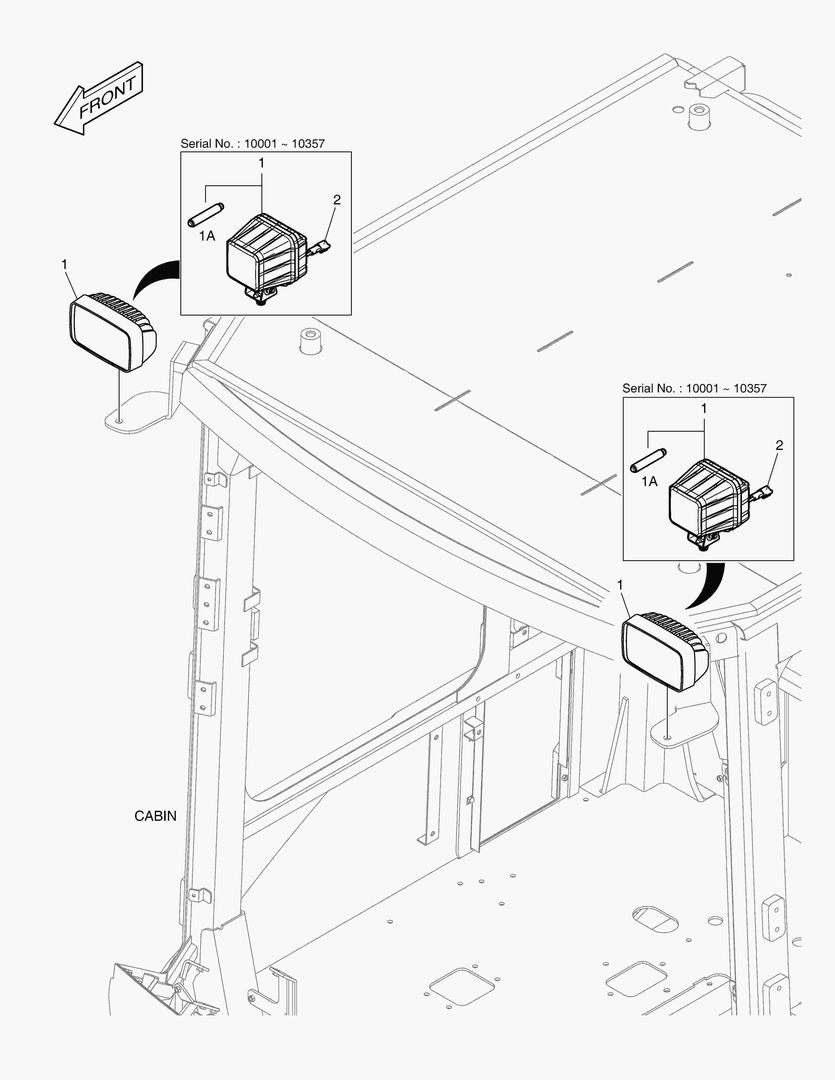 FRONT

Serial No. : 10001 ~ 10357

1

1A

2

1

Serial No. : 10001 ~ 10357

1

1A

2

1

CABIN