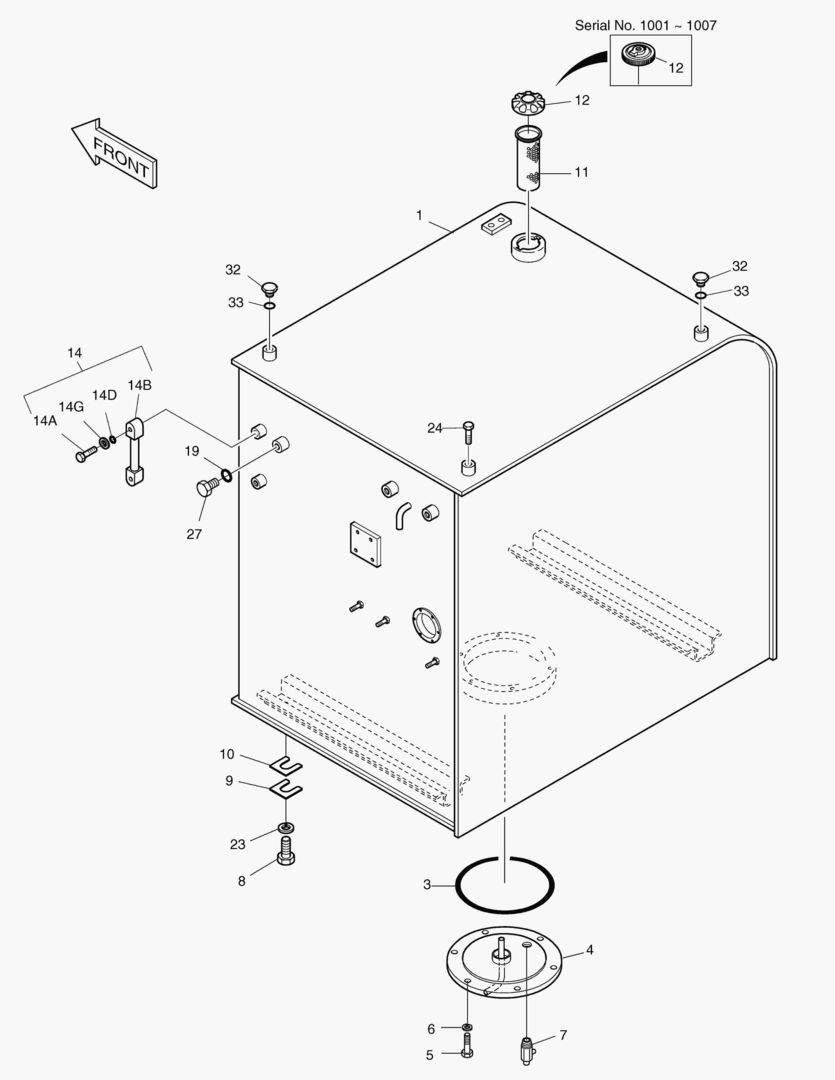 Serial No. 1001 ~ 1007

12

12

11

FRONT

1

32

33

32

33

14

14B

14D

14G

14A

19

27

24

10

9

23

8

3

4

6

5

7