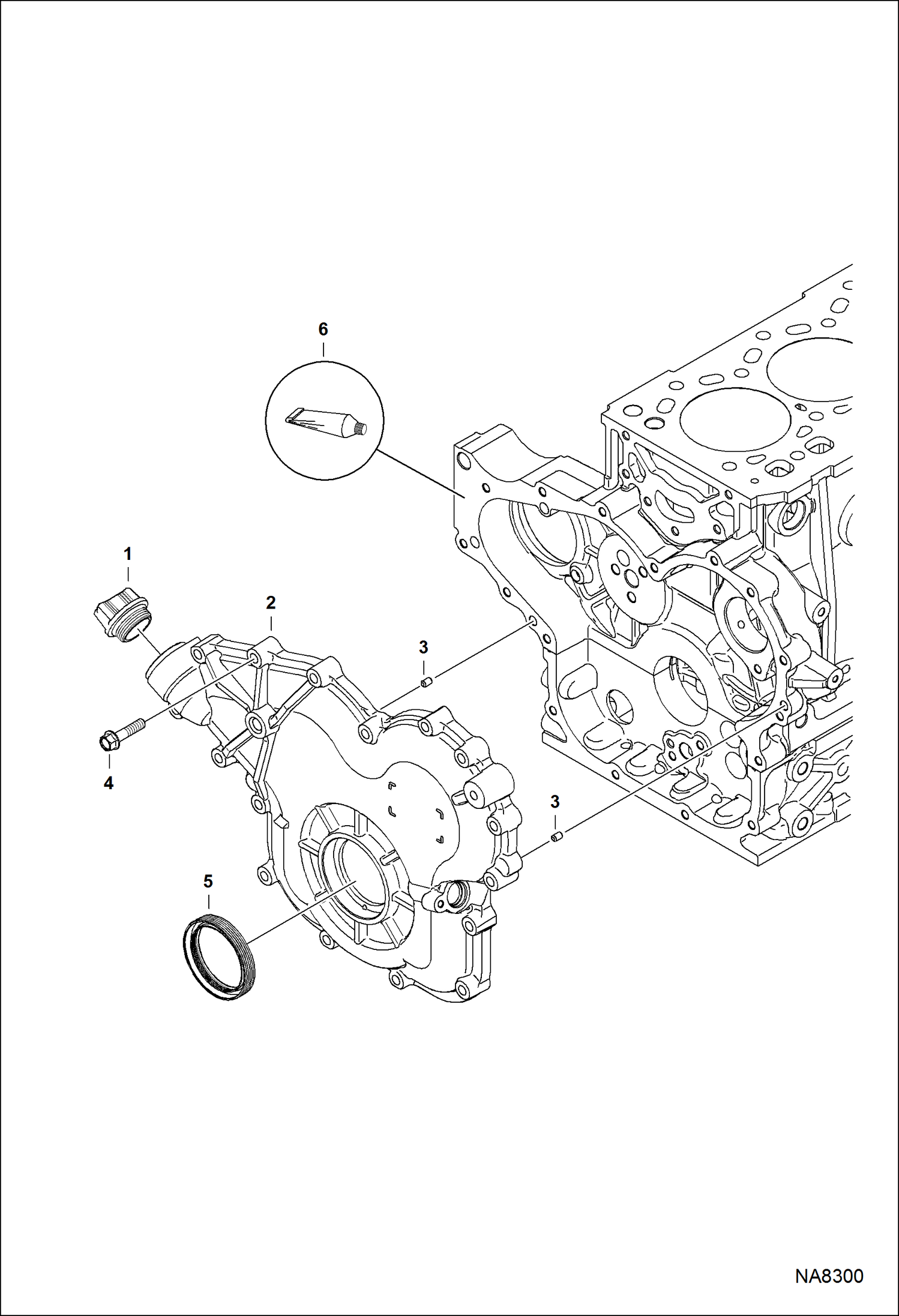 6

1

2

3

4

3

5

NA8300