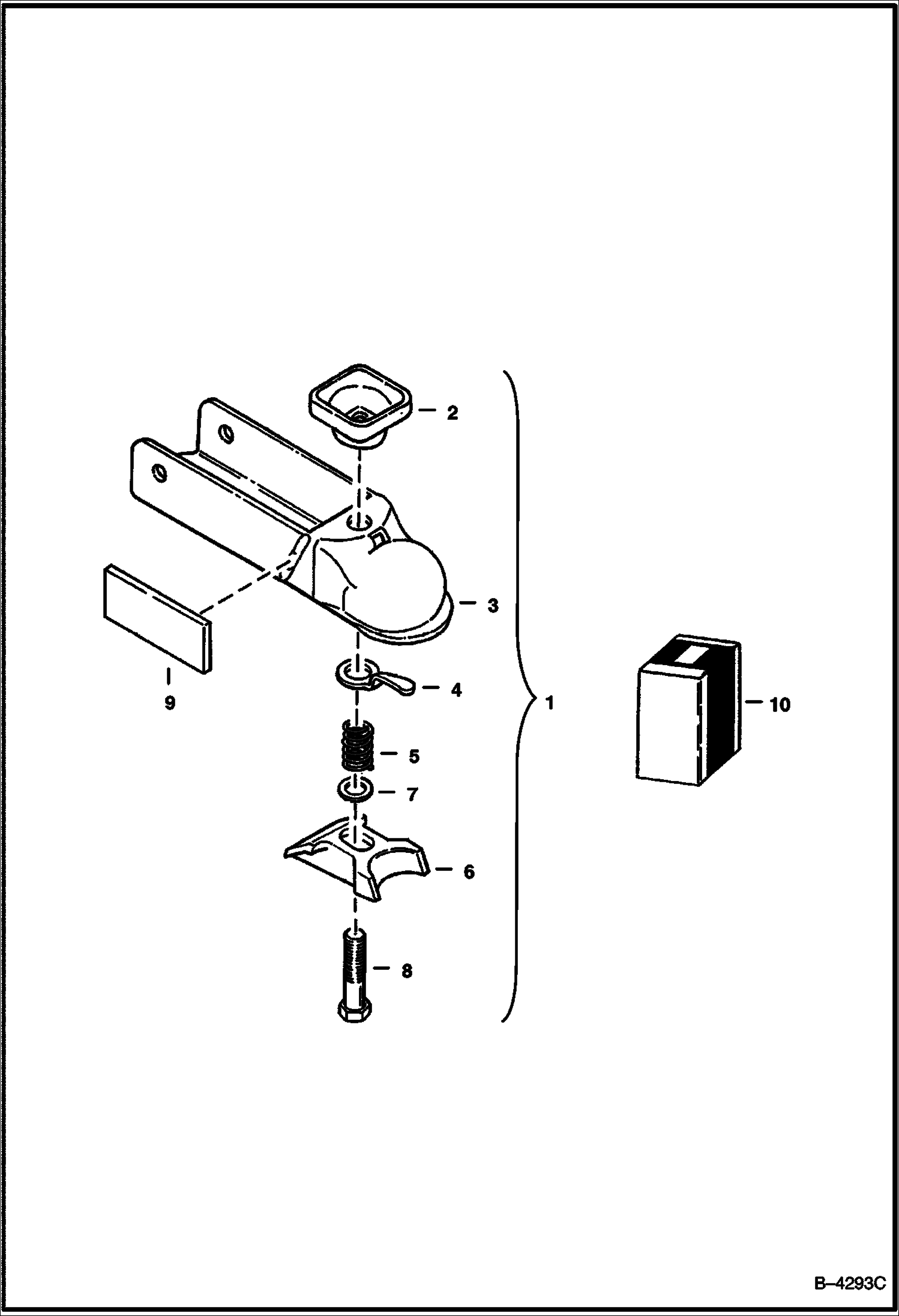 2
3
9
4
1
10
5
7
6
8
B–4293C