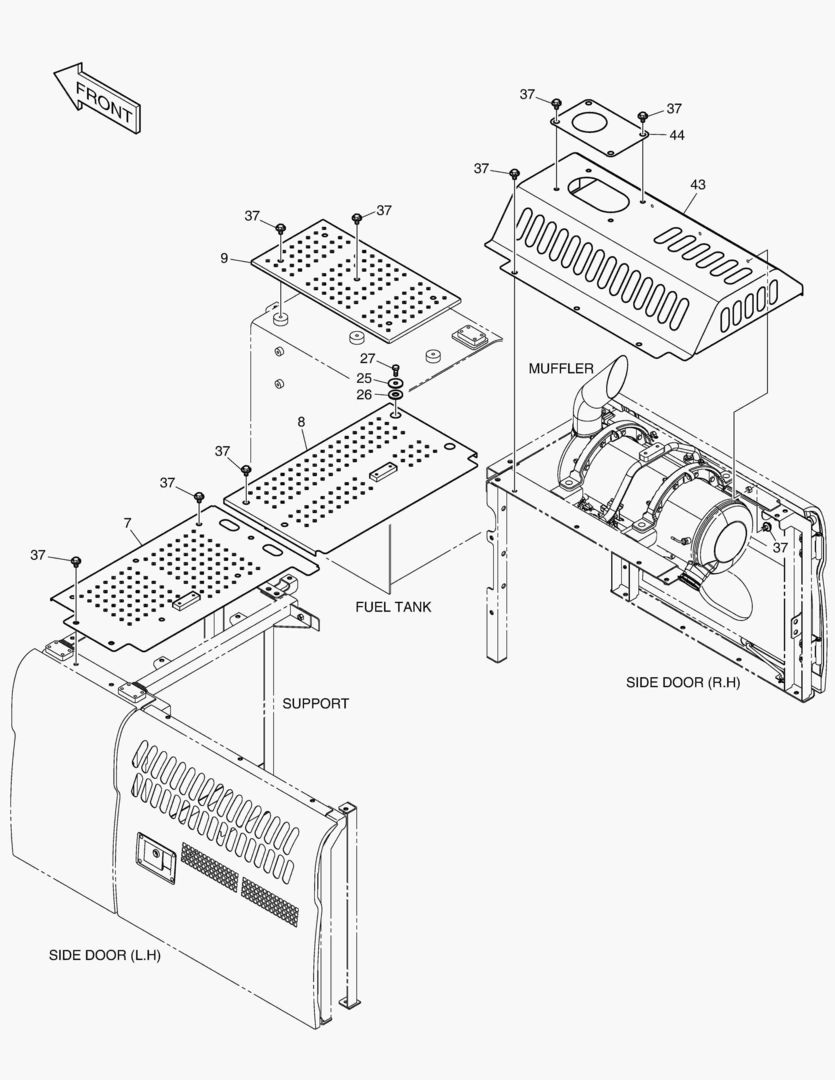 FRONT

37
37
44
37
43
37
37
9
27
25
26
MUFFLER
8
37
37
7
37
37
FUEL TANK
SUPPORT
SIDE DOOR (R.H)
SIDE DOOR (L.H)