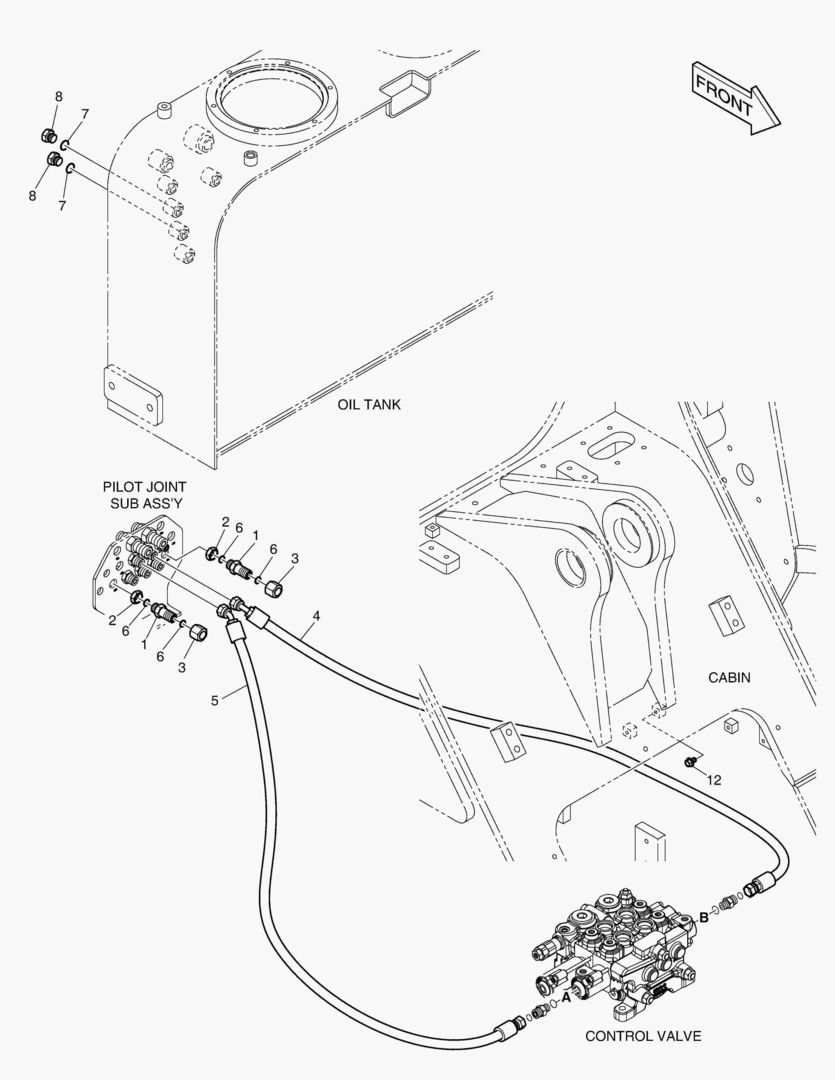 FRONT

8
7
8
7

OIL TANK

PILOT JOINT
SUB ASS'Y

2
6
1
6
3
2
6
1
6
3
4
5

CABIN

12

B
A

CONTROL VALVE