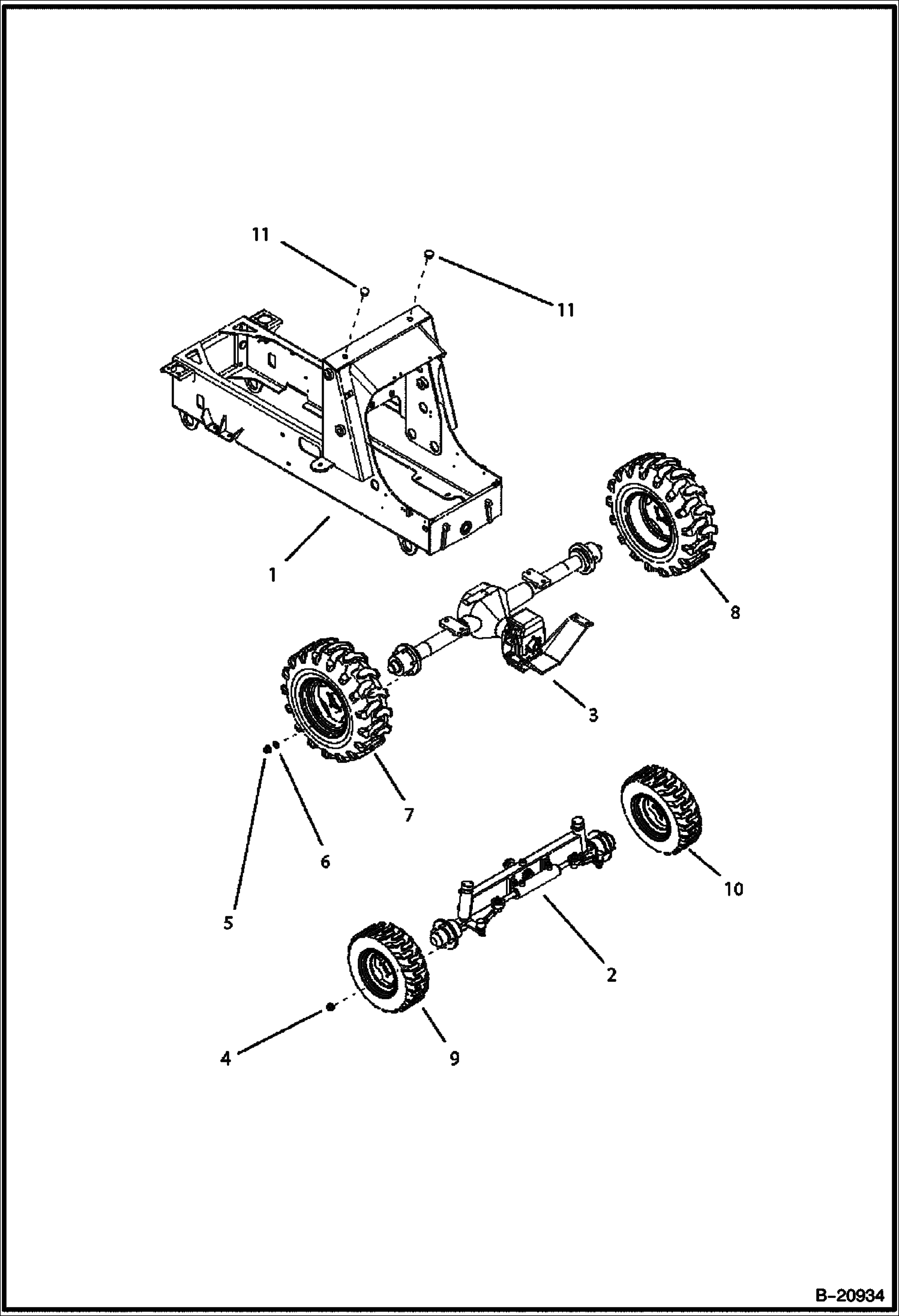 11
11
1
8
3
7
6
5
10
2
4
9
B-20934