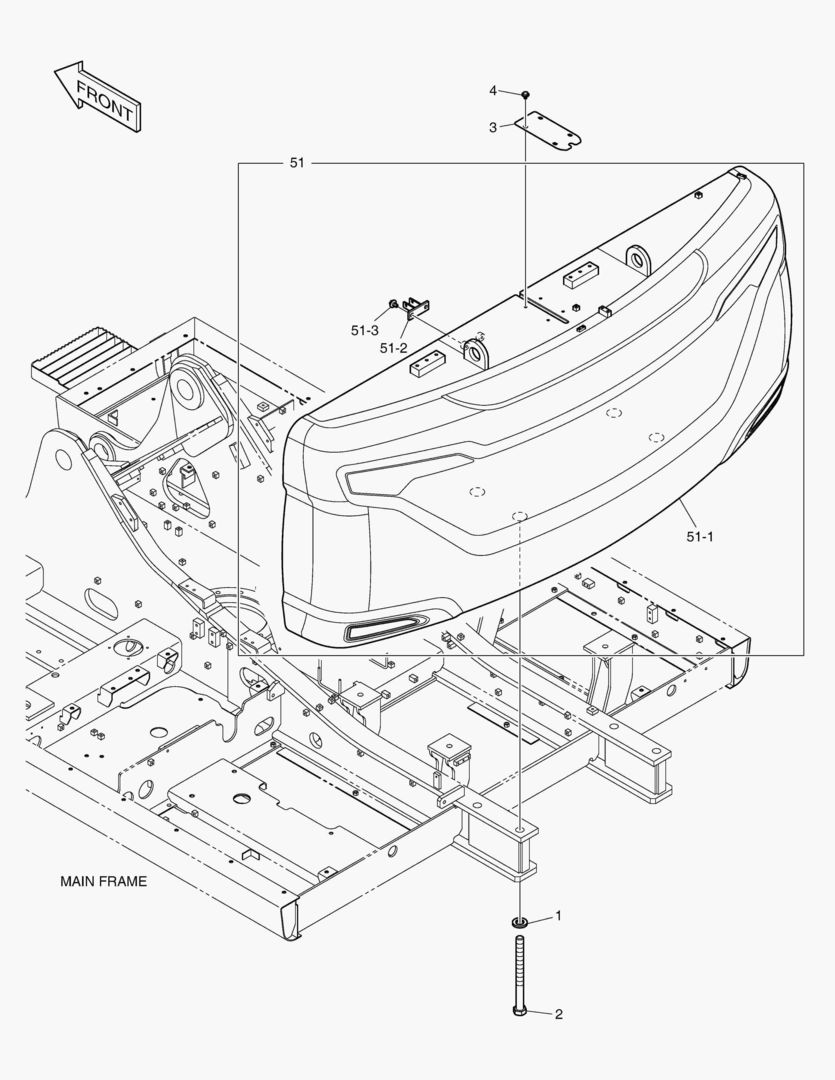 FRONT

4

3

51

51-3

51-2

51-1

MAIN FRAME

1

2