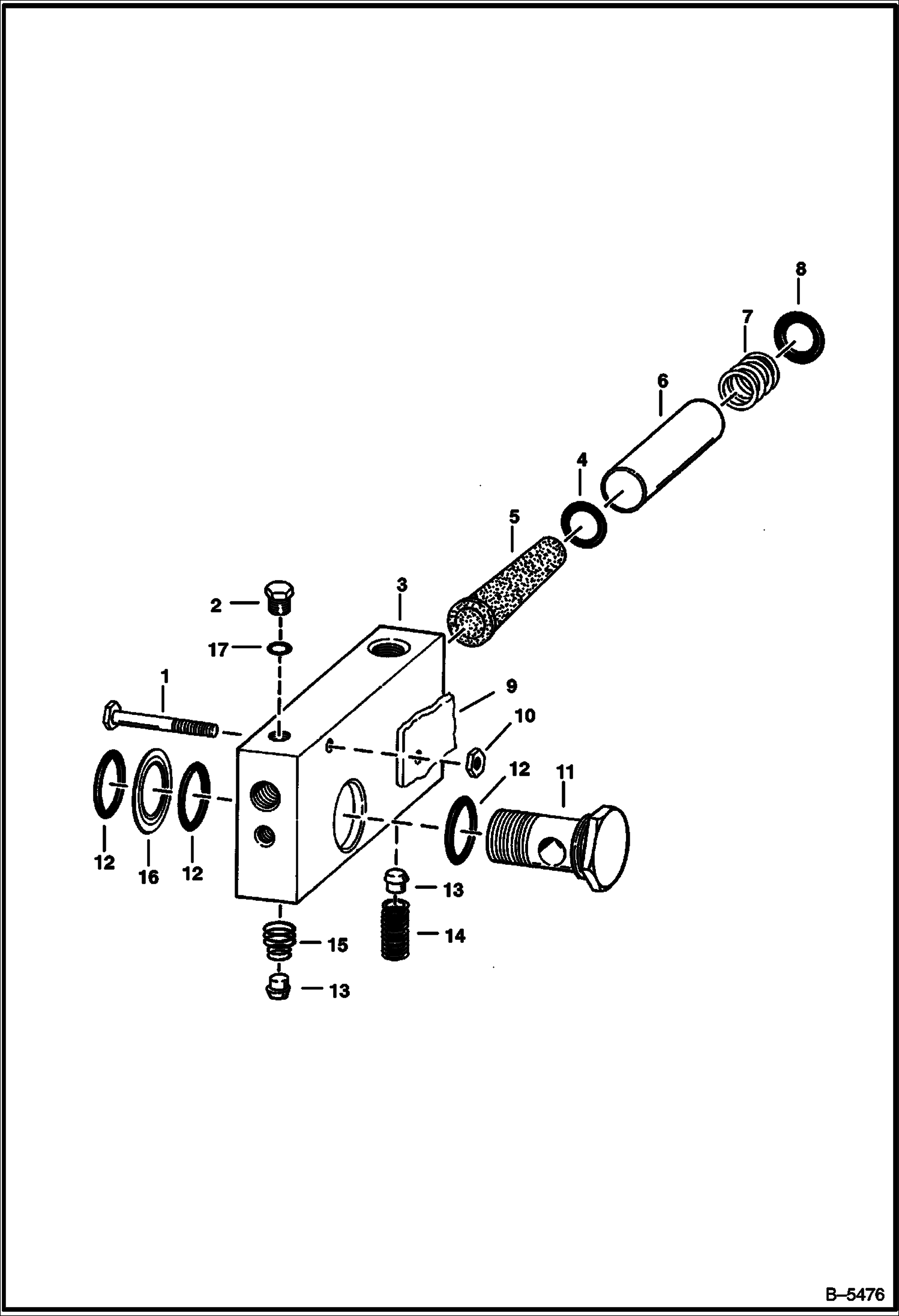 8
7
6
4
5
3
2
17
1
9
10
12
11
12
16
12
13
14
15
13
B–5476