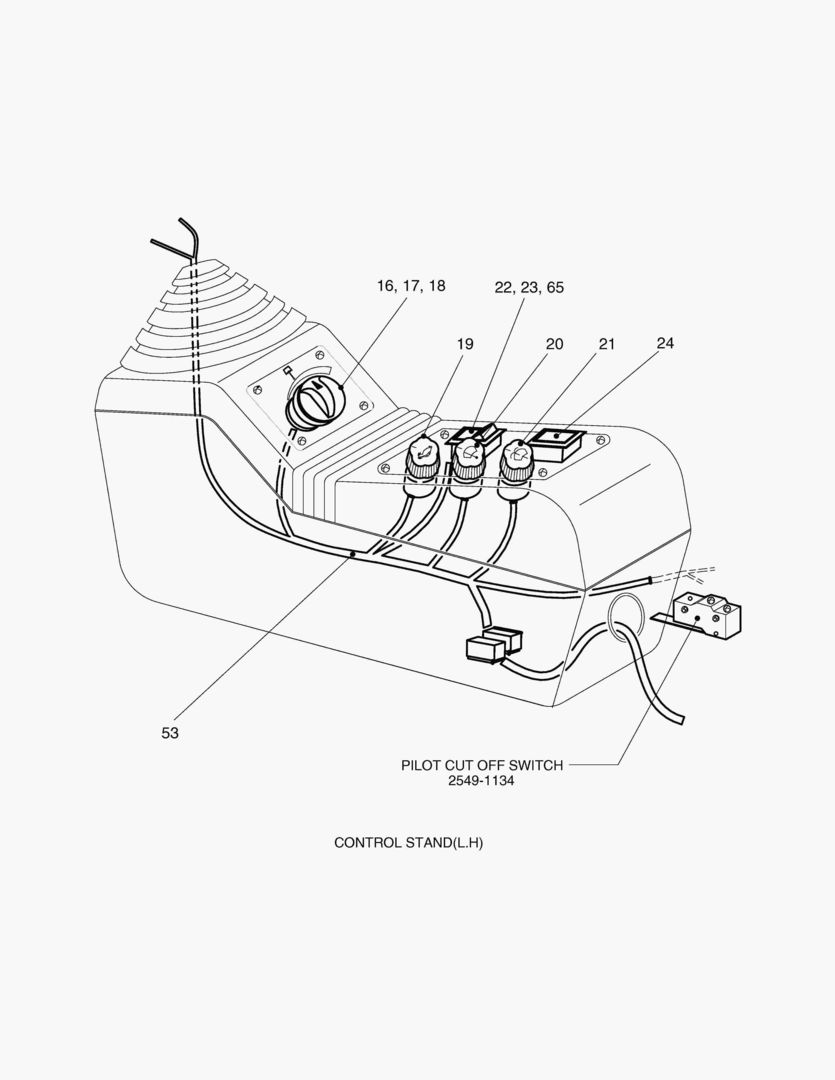 16, 17, 18

22, 23, 65

19

20

21

24

53

PILOT CUT OFF SWITCH
2549-1134

CONTROL STAND(L.H)